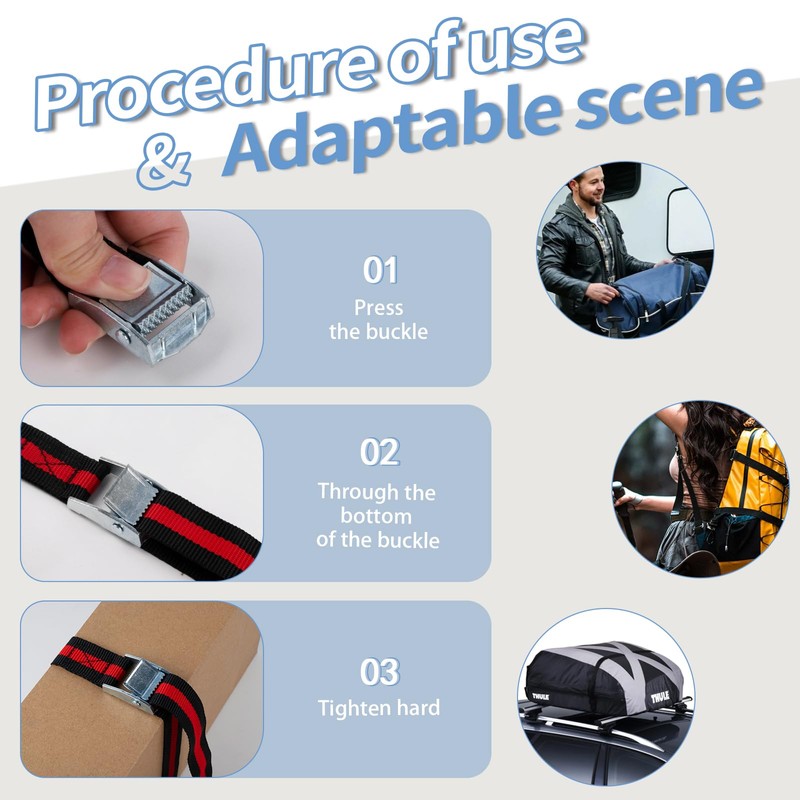 Procedure of use
& Adaptable scene

01
Press
the buckle

02
Through the
bottom
of the buckle

03
Tighten hard

THULE
THULE