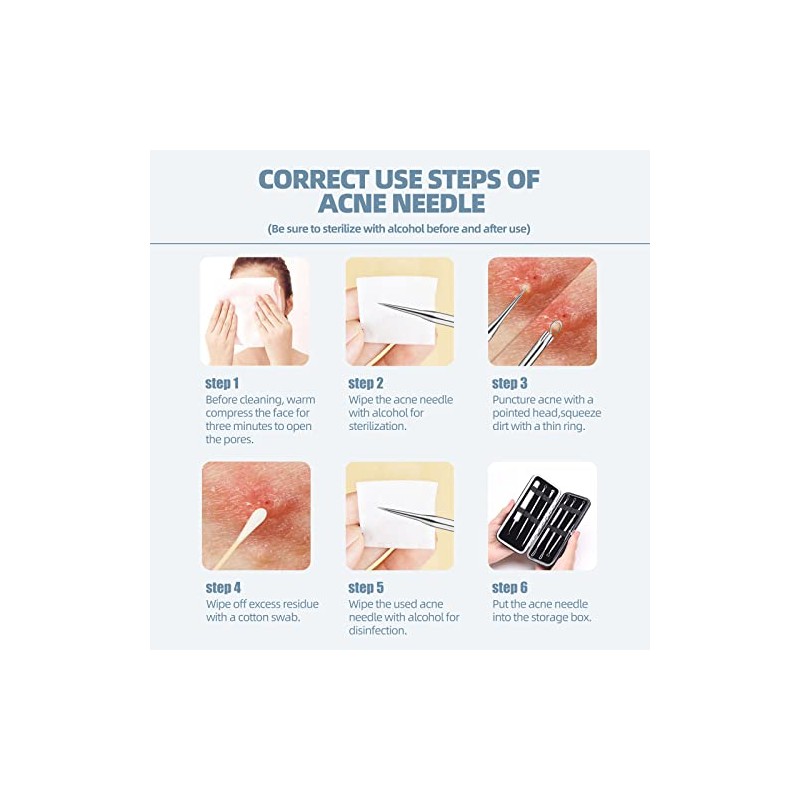 CORRECT USE STEPS OF ACNE NEEDLE

(Be sure to sterilize with alcohol before and after use)

step 1
Before cleaning, warm compress the face for three minutes to open the pores.

step 2
Wipe the acne needle with alcohol for sterilization.

step 3
Puncture acne with a pointed head,squeeze dirt with a thin ring.

step 4
Wipe off excess residue with a cotton swab.

step 5
Wipe the used acne needle with alcohol for disinfection.

step 6
Put the acne needle into the storage box.