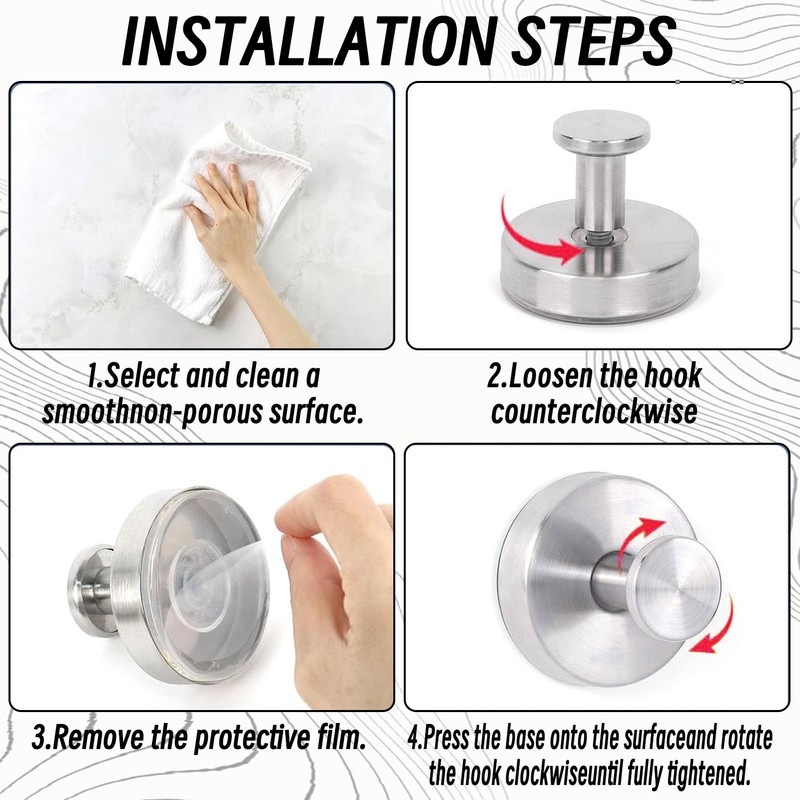 INSTALLATION STEPS

1.Select and clean a smoothnon-porous surface.

2.Loosen the hook counterclockwise

3.Remove the protective film.

4.Press the base onto the surfaceand rotate the hook clockwiseuntil fully tightened.