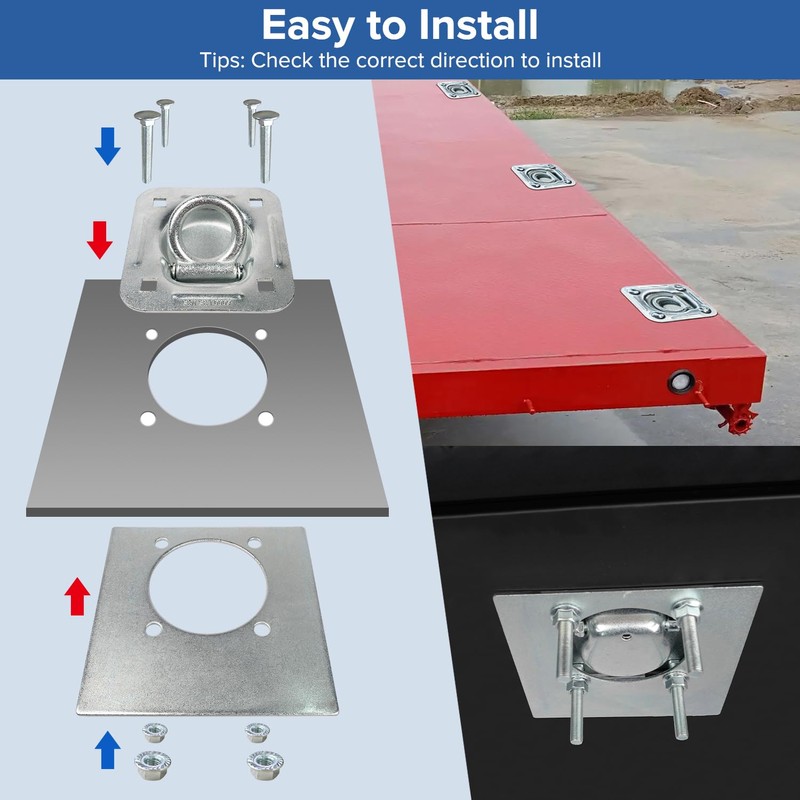 Easy to Install
Tips: Check the correct direction to install