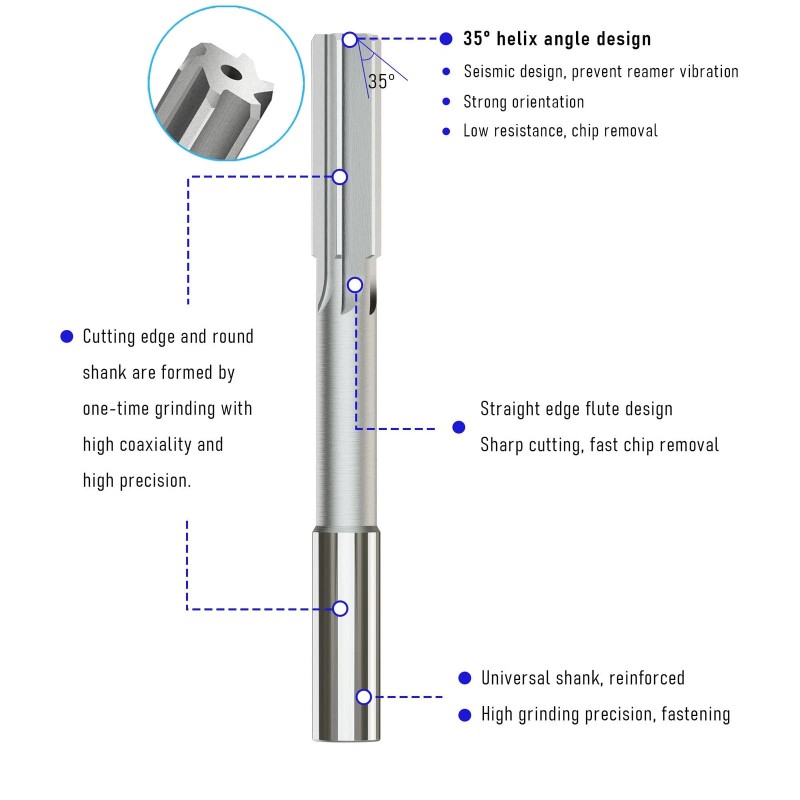 35°

35° helix angle design
Seismic design, prevent reamer vibration
Strong orientation
Low resistance, chip removal

Cutting edge and round shank are formed by one-time grinding with high coaxiality and high precision.

Straight edge flute design
Sharp cutting, fast chip removal

Universal shank, reinforced
High grinding precision, fastening