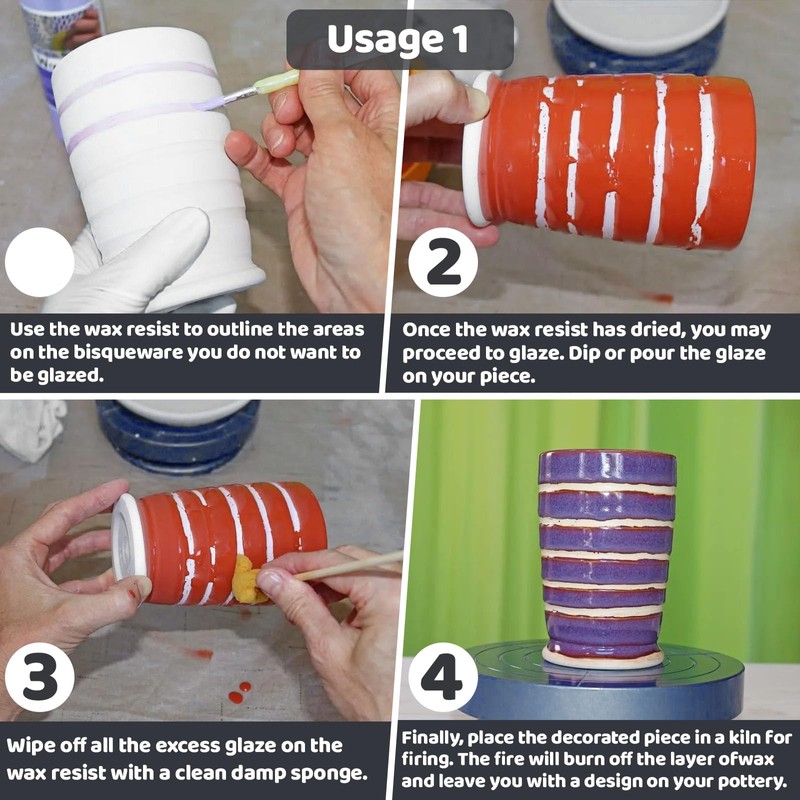 Usage 1

Use the wax resist to outline the areas on the bisqueware you do not want to be glazed.

2

Once the wax resist has dried, you may proceed to glaze. Dip or pour the glaze on your piece.

3

Wipe off all the excess glaze on the wax resist with a clean damp sponge.

4

Finally, place the decorated piece in a kiln for firing. The fire will burn off the layer ofwax and leave you with a design on your pottery.