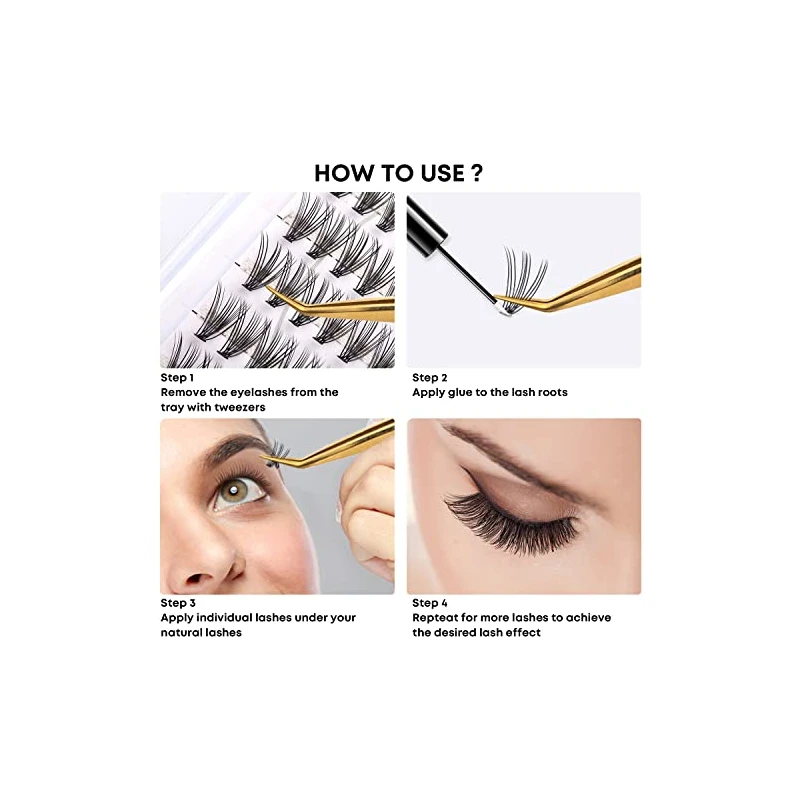 HOW TO USE ?

Step 1
Remove the eyelashes from the tray with tweezers

Step 2
Apply glue to the lash roots

Step 3
Apply individual lashes under your natural lashes

Step 4
Repteat for more lashes to achieve the desired lash effect