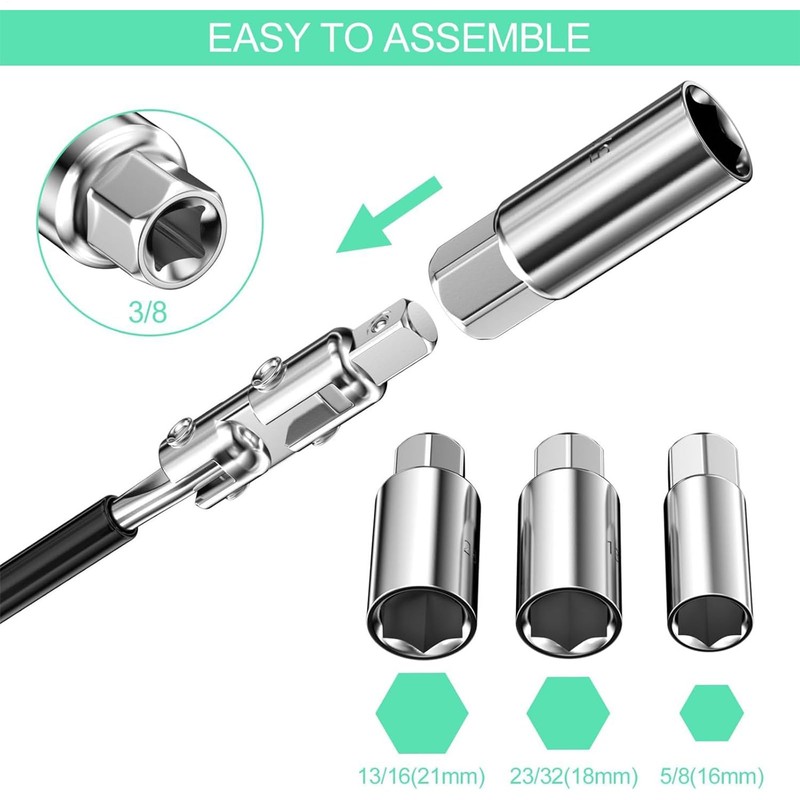 EASY TO ASSEMBLE

3/8

13/16(21mm)

23/32(18mm)

5/8(16mm)