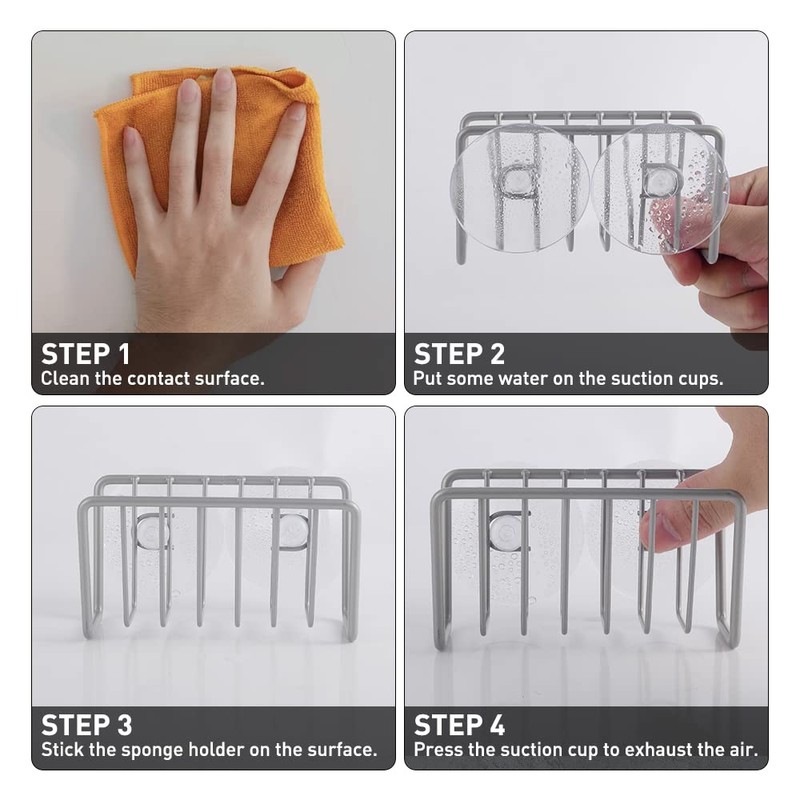 STEP 1
Clean the contact surface.

STEP 2
Put some water on the suction cups.

STEP 3
Stick the sponge holder on the surface.

STEP 4
Press the suction cup to exhaust the air.