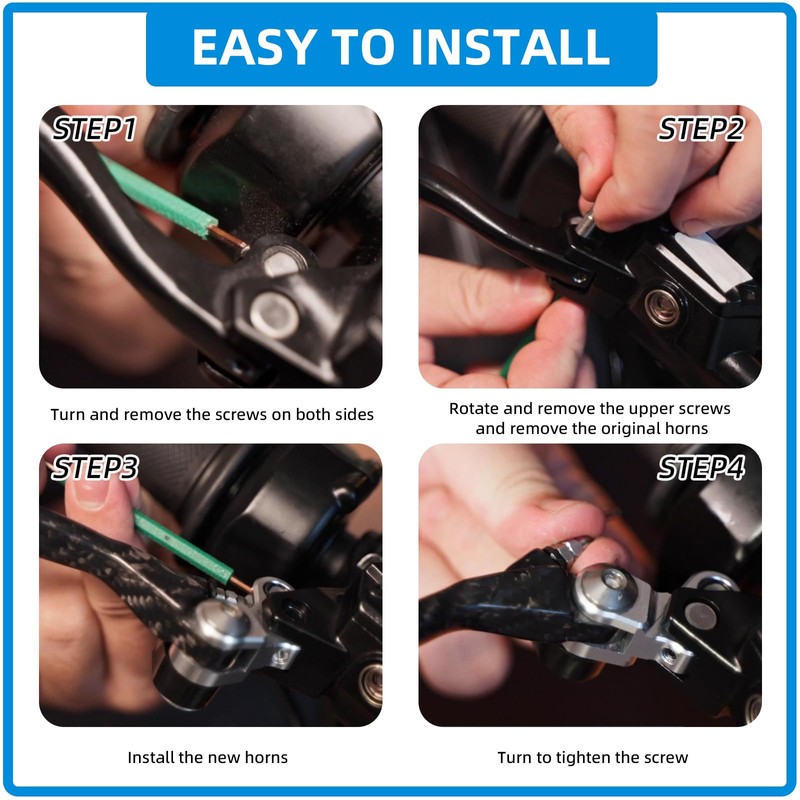 EASY TO INSTALL

STEP1

Turn and remove the screws on both sides

STEP2

Rotate and remove the upper screws and remove the original horns

STEP3

Install the new horns

STEP4

Turn to tighten the screw