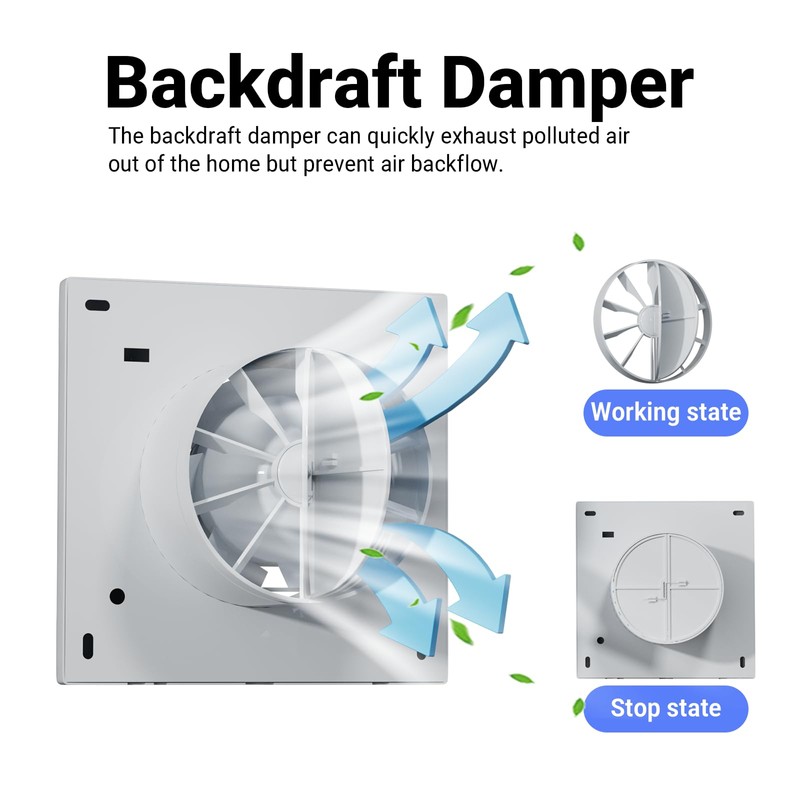 Backdraft Damper

The backdraft damper can quickly exhaust polluted air out of the home but prevent air backflow.

Working state

Stop state