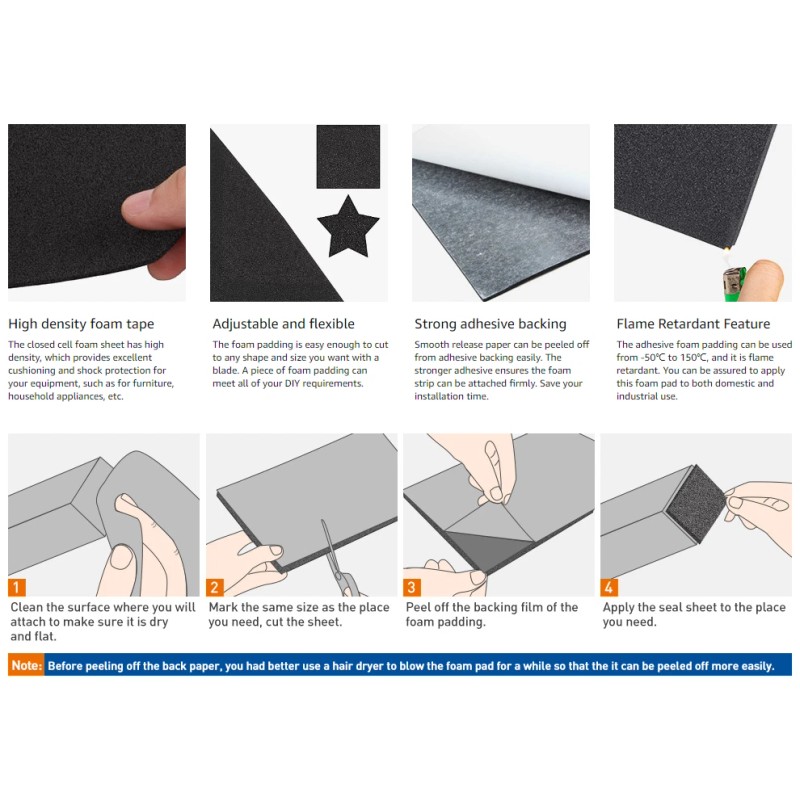 High density foam tape

The closed cell foam sheet has high density, which provides excellent cushioning and shock protection for your equipment, such as for furniture, household appliances, etc.

Adjustable and flexible

The foam padding is easy enough to cut to any shape and size you want with a blade. A piece of foam padding can meet all of your DIY requirements.

Strong adhesive backing

Smooth release paper can be peeled off from adhesive backing easily. The stronger adhesive ensures the foam strip can be attached firmly. Save your installation time.

Flame Retardant Feature

The adhesive foam padding can be used from -50°C to 150°C, and it is flame retardant. You can be assured to apply this foam pad to both domestic and industrial use.

1 Clean the surface where you will attach to make sure it is dry and flat.

2 Mark the same size as the place you need, cut the sheet.

3 Peel off the backing film of the foam padding.

4 Apply the seal sheet to the place you need.

Note: Before peeling off the back paper, you had better use a hair dryer to blow the foam pad for a while so that the it can be peeled off more easily.