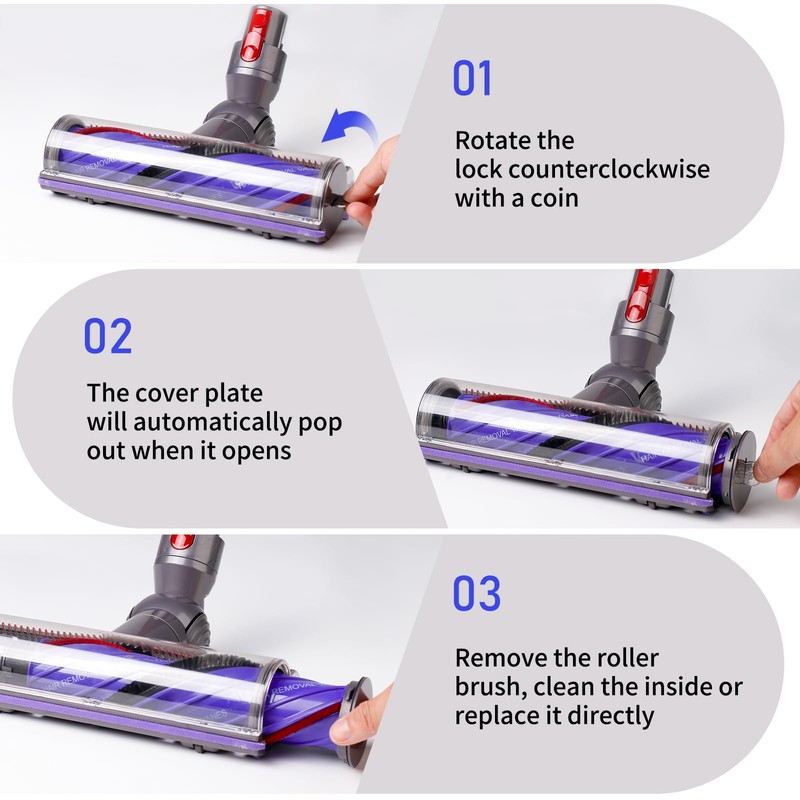 01

Rotate the lock counterclockwise with a coin

02

The cover plate will automatically pop out when it opens

03

Remove the roller brush, clean the inside or replace it directly