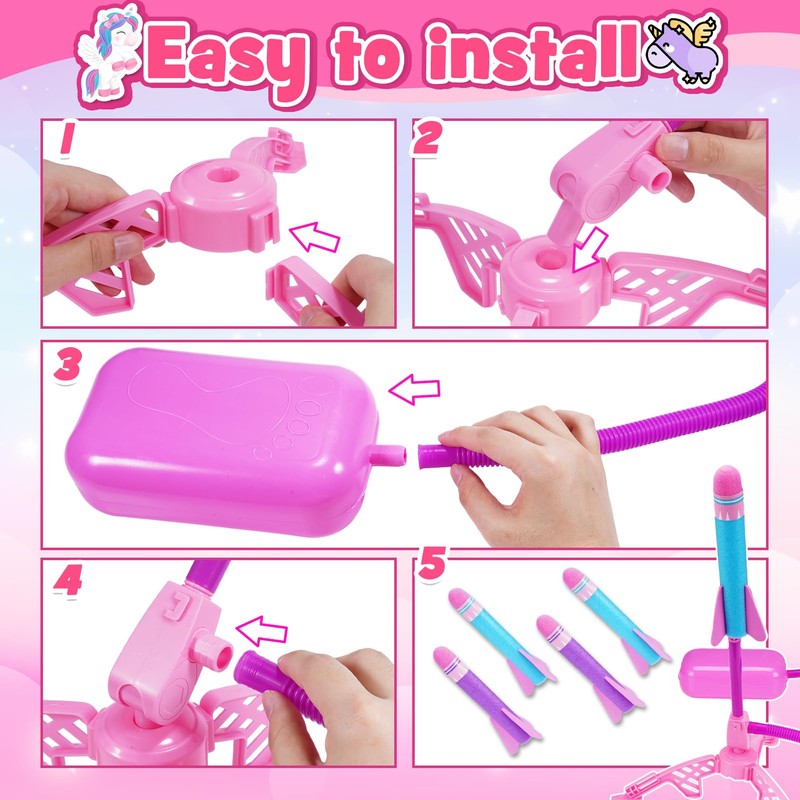 Easy to install

1

2

3

4

5