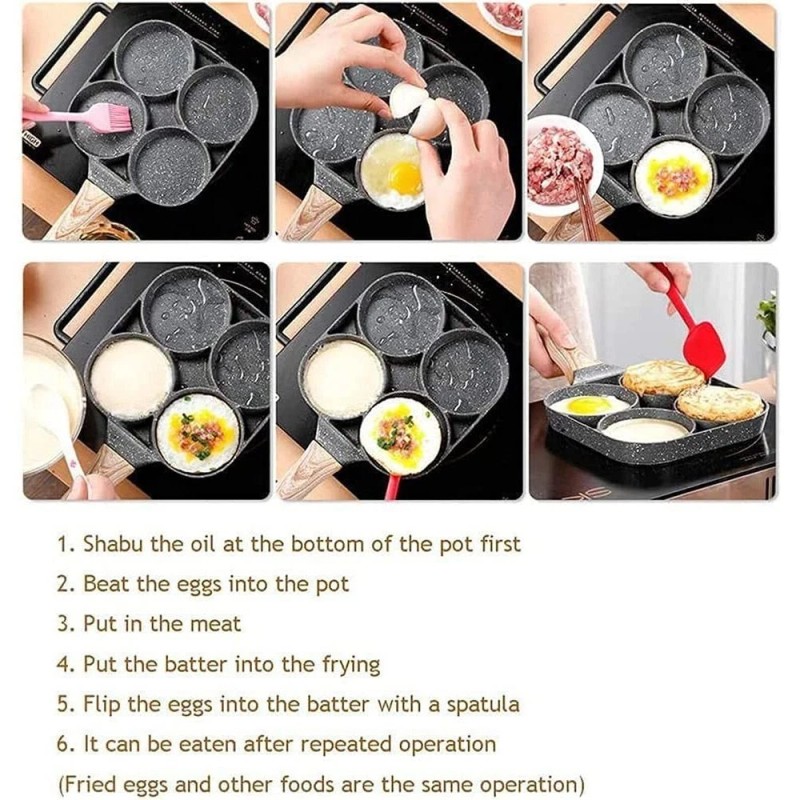 1. Shabu the oil at the bottom of the pot first
2. Beat the eggs into the pot
3. Put in the meat
4. Put the batter into the frying
5. Flip the eggs into the batter with a spatula
6. It can be eaten after repeated operation
(Fried eggs and other foods are the same operation)