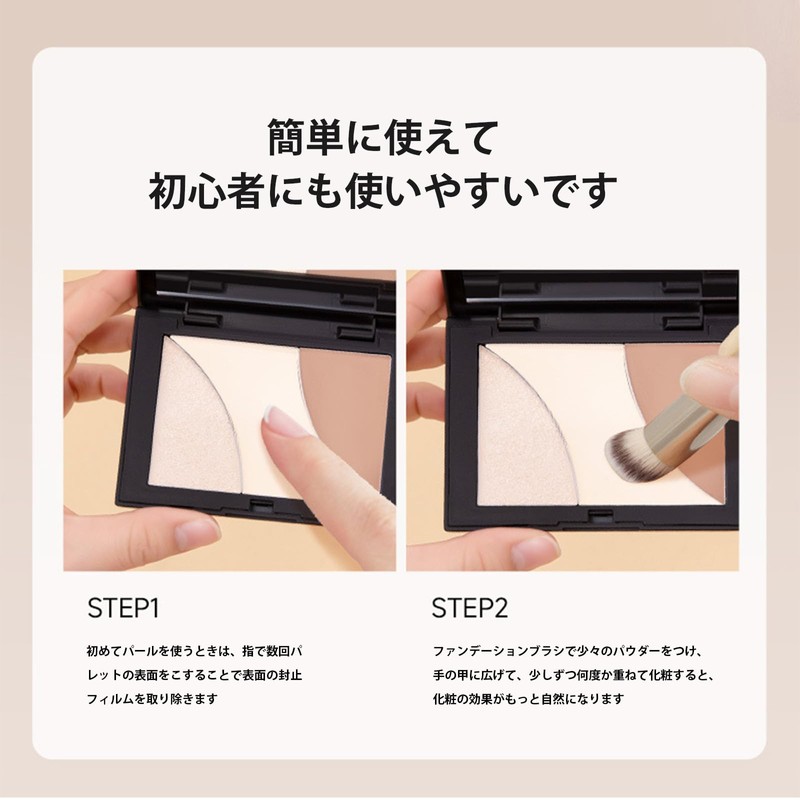 簡単に使えて
初心者にも使いやすいです

STEP1

初めてパールを使うときは、指で数回パレットの表面をこすることで表面の封止フィルムを取り除きます

STEP2

ファンデーションブラシで少々のパウダーをつけ、手の甲に広げて、少しずつ何度か重ねて化粧すると、化粧の効果がもっと自然になります