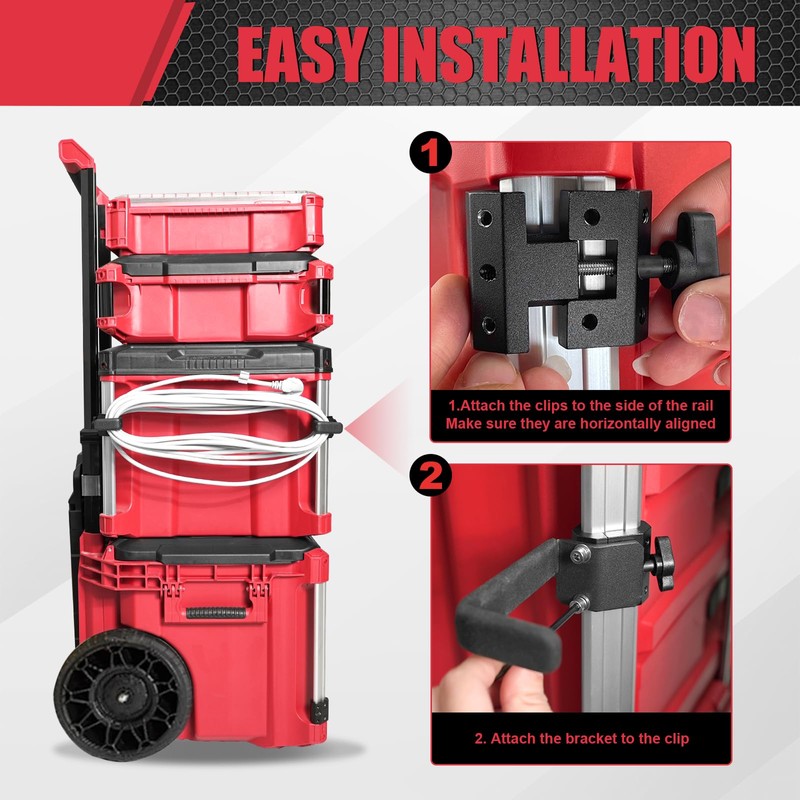 EASY INSTALLATION

1

1.Attach the clips to the side of the rail
Make sure they are horizontally aligned

2

2. Attach the bracket to the clip