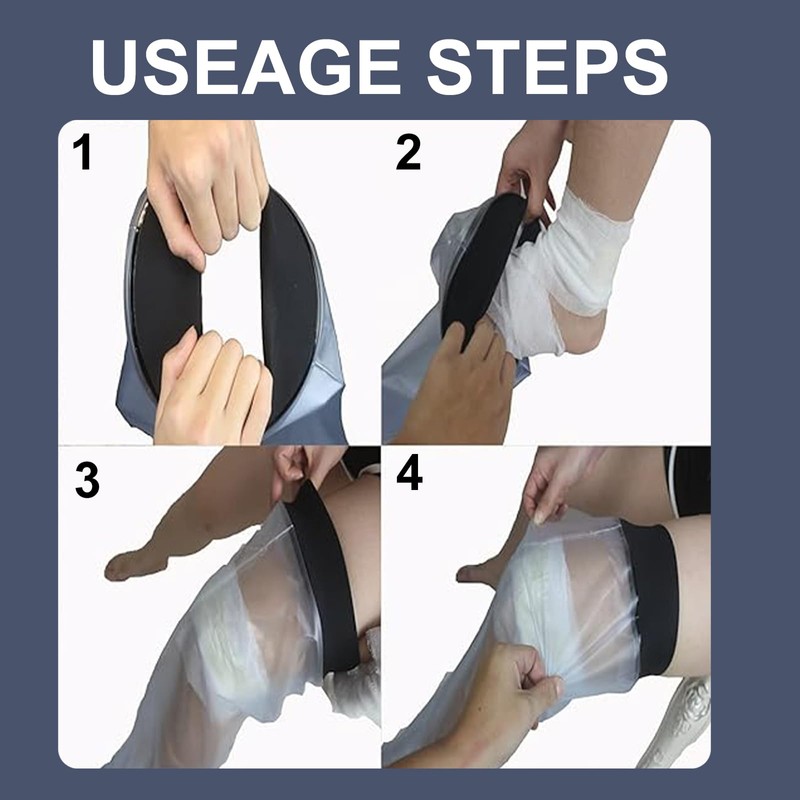 USEAGE STEPS

1

2

3

4