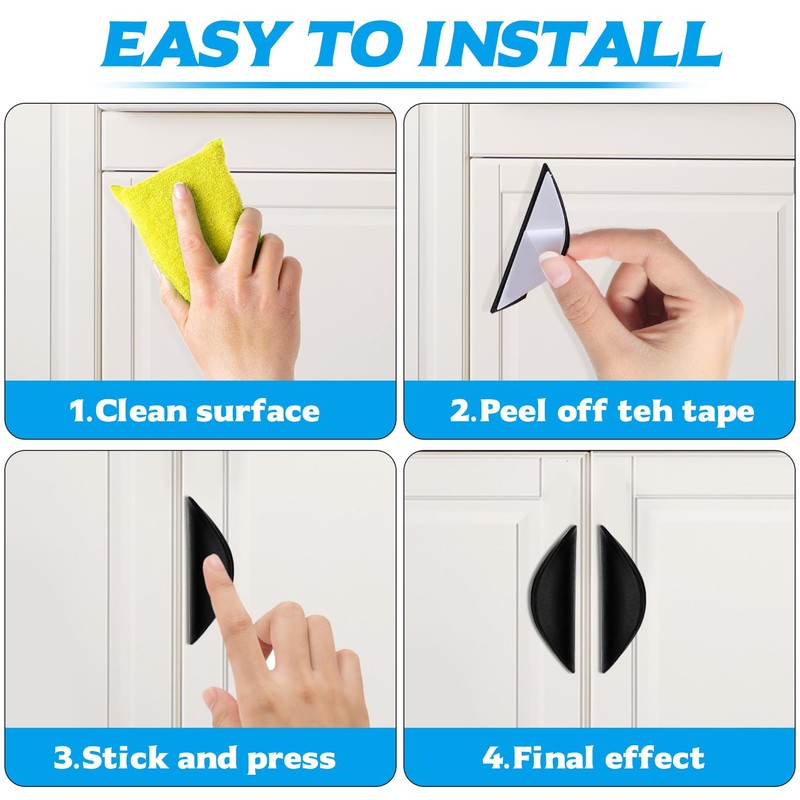 EASY TO INSTALL

1.Clean surface

2.Peel off teh tape

3.Stick and press

4.Final effect