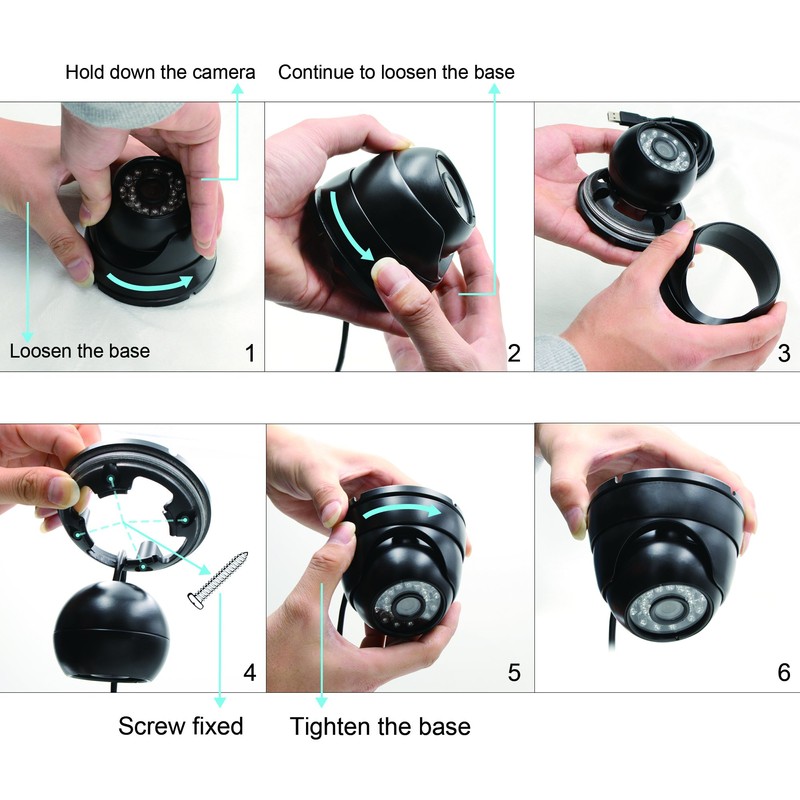 Hold down the camera

Continue to loosen the base

Loosen the base

1

2

3

4

5

6

Screw fixed

Tighten the base