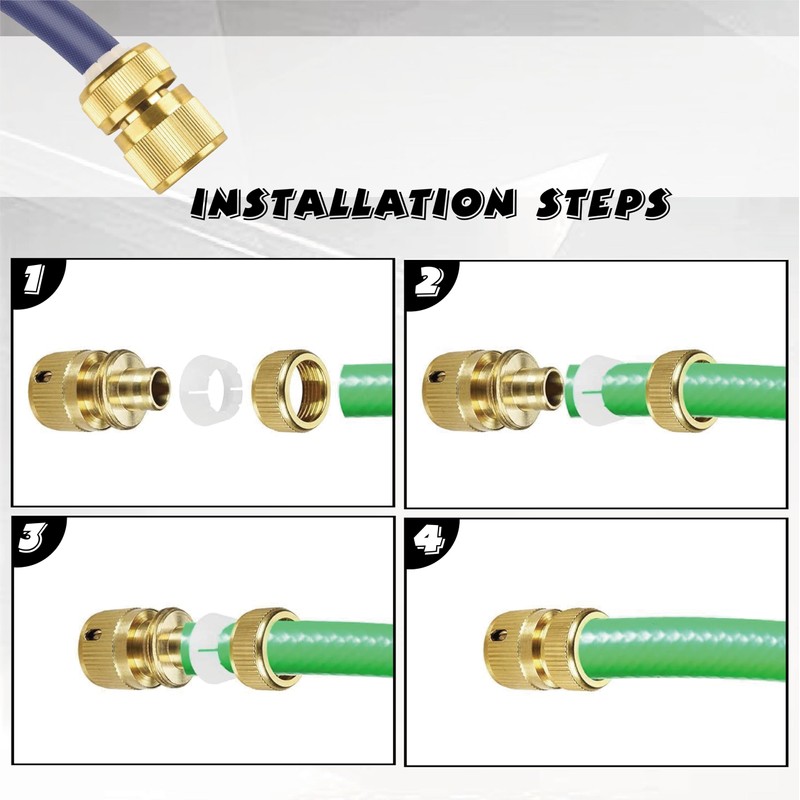 INSTALLATION STEPS

1

2

3

4