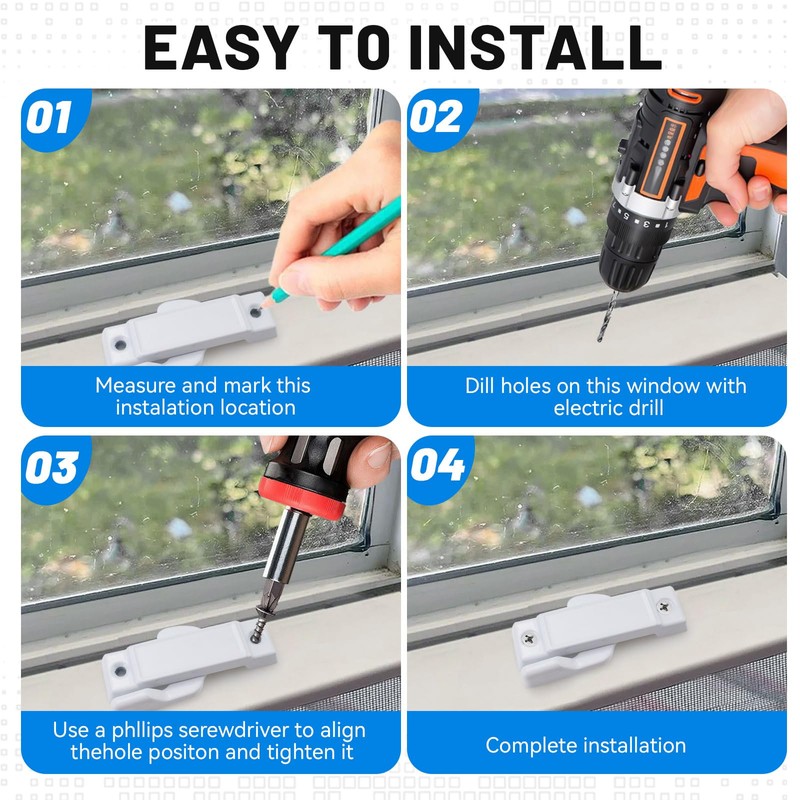 EASY TO INSTALL

01

Measure and mark this instalation location

02

Dill holes on this window with electric drill

03

Use a phllips serewdriver to align thehole positon and tighten it

04

Complete installation