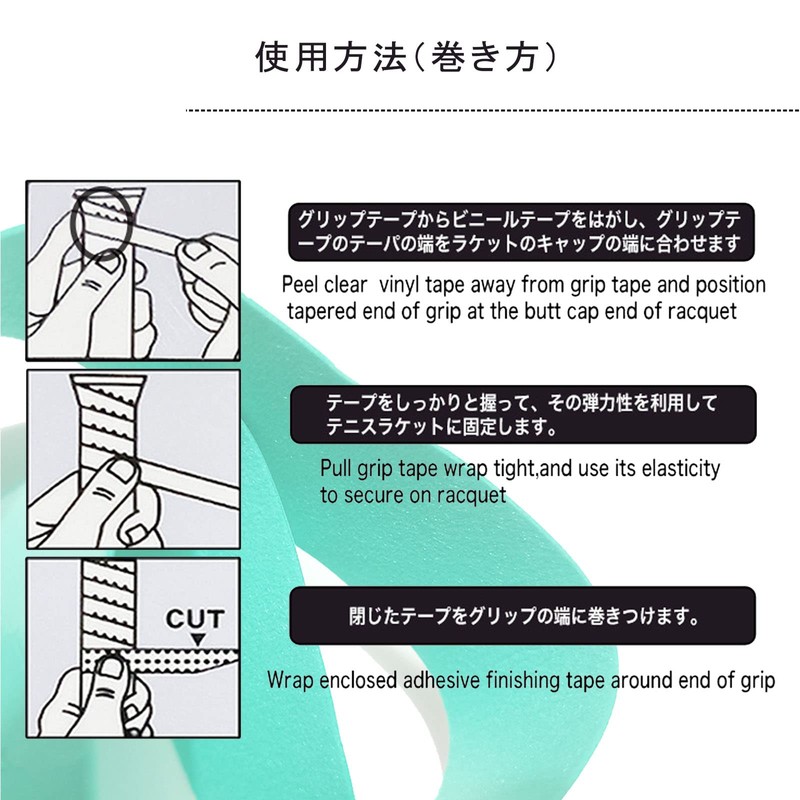 使用方法(巻き方)

グリップテープからビニールテープをはがし、グリップテープのテーパの端をラケットのキャップの端に合わせます

Peel clear vinyl tape away from grip tape and position tapered end of grip at the butt cap end of racquet

テープをしっかりと握って、その弾力性を利用してテニスラケットに固定します。

Pull grip tape wrap tight,and use its elasticity to secure on racquet

CUT

閉じたテープをグリップの端に巻きつけます。

Wrap enclosed adhesive finishing tape around end of grip