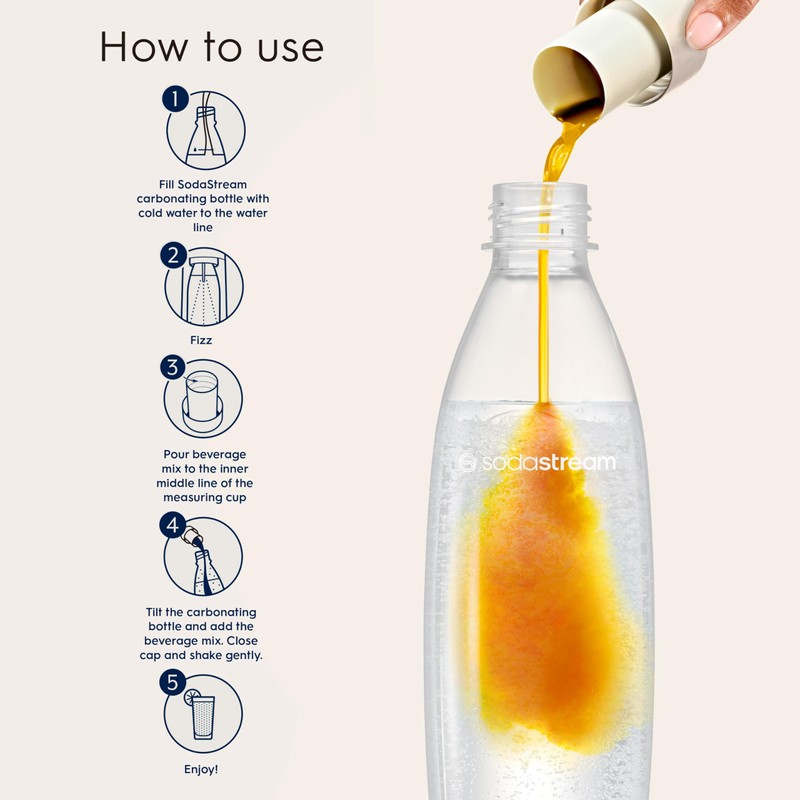 How to use

1

Fill SodaStream carbonating bottle with cold water to the water line

2

Fizz

3

Pour beverage mix to the inner middle line of the measuring cup

4

Tilt the carbonating bottle and add the beverage mix. Close cap and shake gently.

5

Enjoy!

sodastream