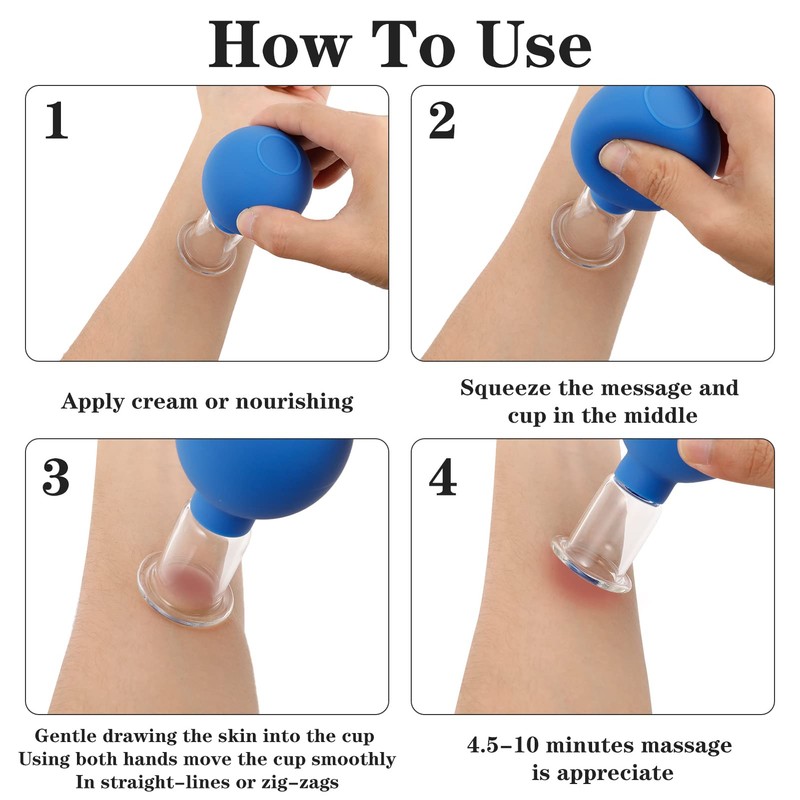 How To Use

1

Apply cream or nourishing

2

Squeeze the message and cup in the middle

3

Gentle drawing the skin into the cup
Using both hands move the cup smoothly
In straight-lines or zig-zags

4

4.5-10 minutes massage is appreciate