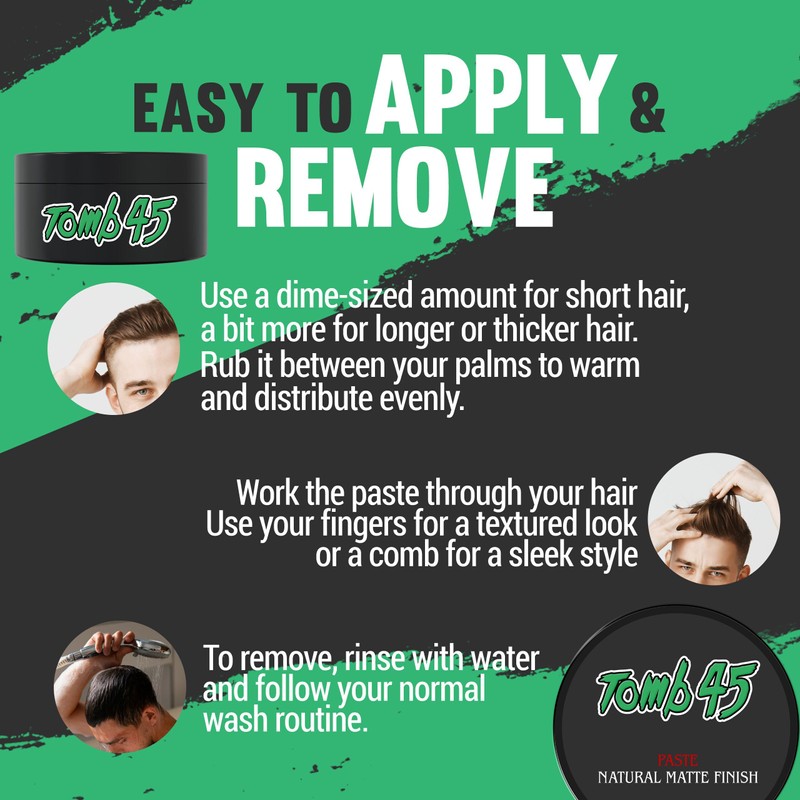 EASY TO APPLY & REMOVE

Tomb 45

Use a dime-sized amount for short hair, a bit more for longer or thicker hair. Rub it between your palms to warm and distribute evenly.

Work the paste through your hair Use your fingers for a textured look or a comb for a sleek style

To remove, rinse with water and follow your normal wash routine.

Tomb 45
PASTE
NATURAL MATTE FINISH