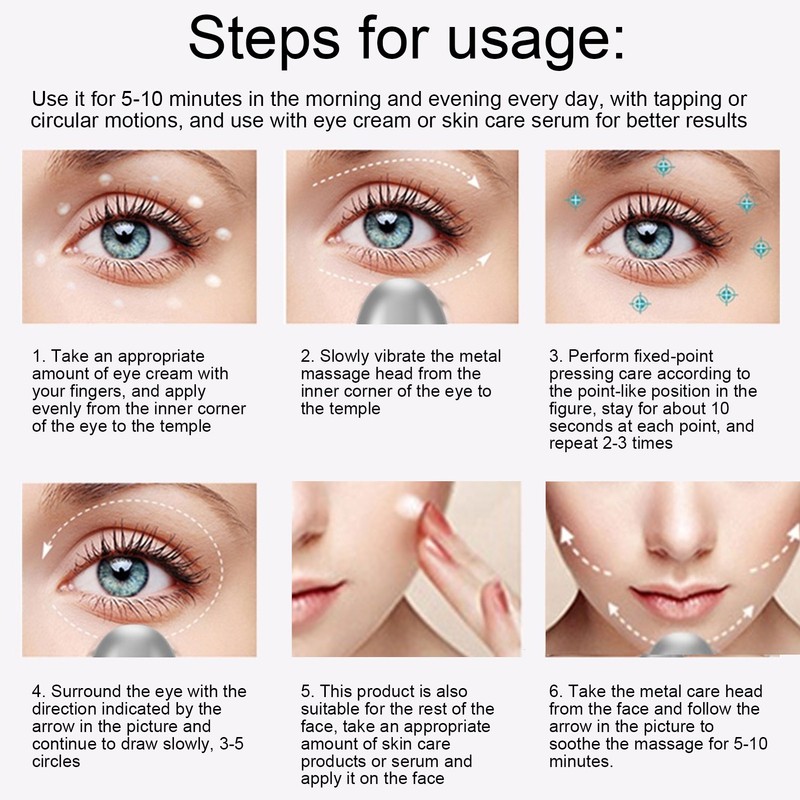 Steps for usage:

Use it for 5-10 minutes in the morning and evening every day, with tapping or circular motions, and use with eye cream or skin care serum for better results

1. Take an appropriate amount of eye cream with your fingers, and apply evenly from the inner corner of the eye to the temple

2. Slowly vibrate the metal massage head from the inner corner of the eye to the temple

3. Perform fixed-point pressing care according to the point-like position in the figure, stay for about 10 seconds at each point, and repeat 2-3 times

4. Surround the eye with the direction indicated by the arrow in the picture and continue to draw slowly, 3-5 circles

5. This product is also suitable for the rest of the face, take an appropriate amount of skin care products or serum and apply it on the face

6. Take the metal care head from the face and follow the arrow in the picture to soothe the massage for 5-10 minutes.