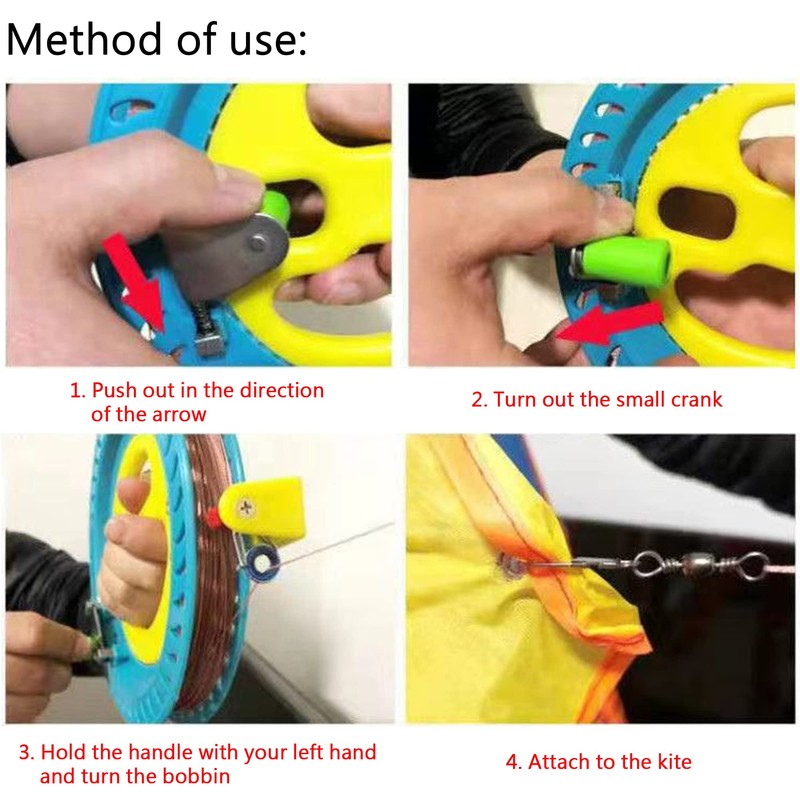 Method of use:

1. Push out in the direction of the arrow

2. Turn out the small crank

3. Hold the handle with your left hand and turn the bobbin

4. Attach to the kite