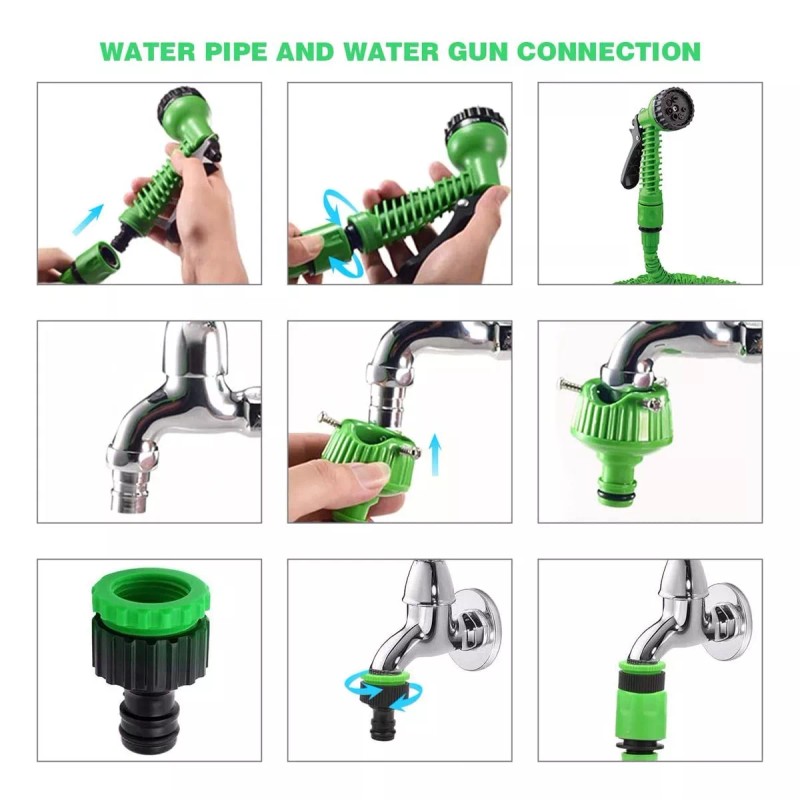 WATER PIPE AND WATER GUN CONNECTION