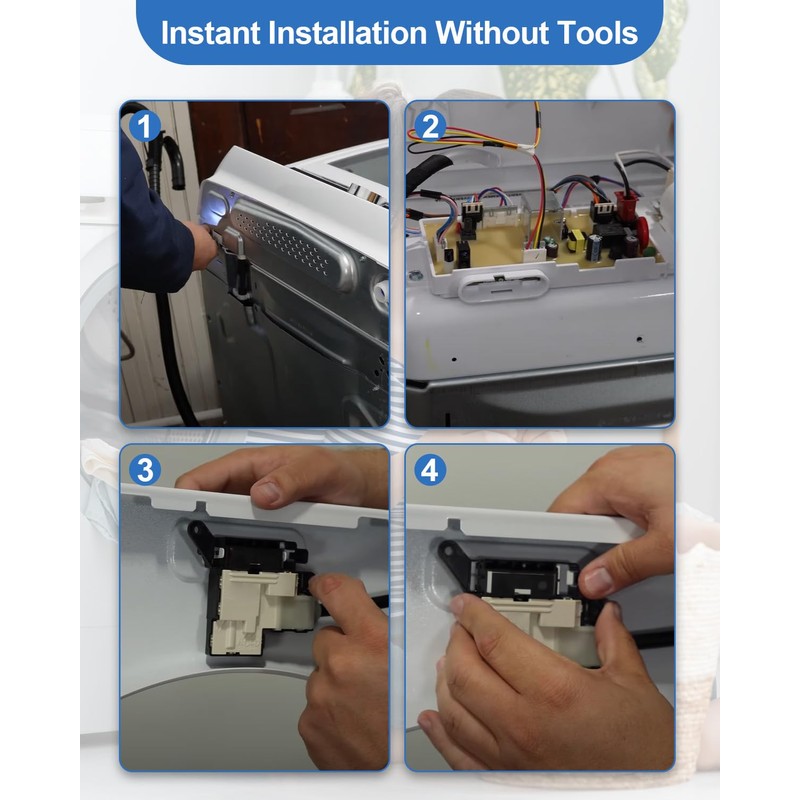 Instant Installation Without Tools

1

2

3

4