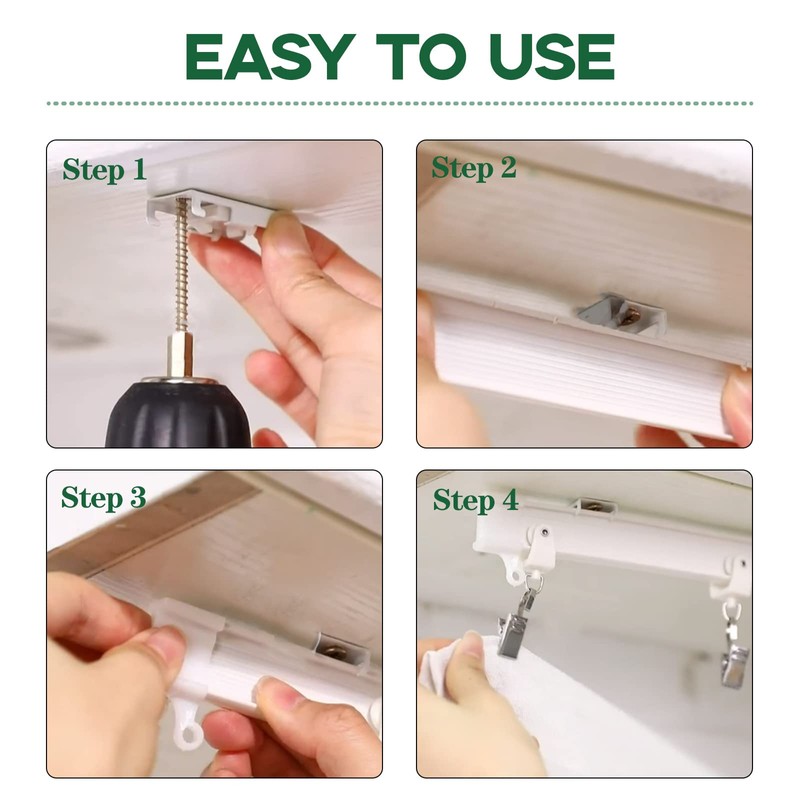 EASY TO USE

Step 1

Step 2

Step 3

Step 4