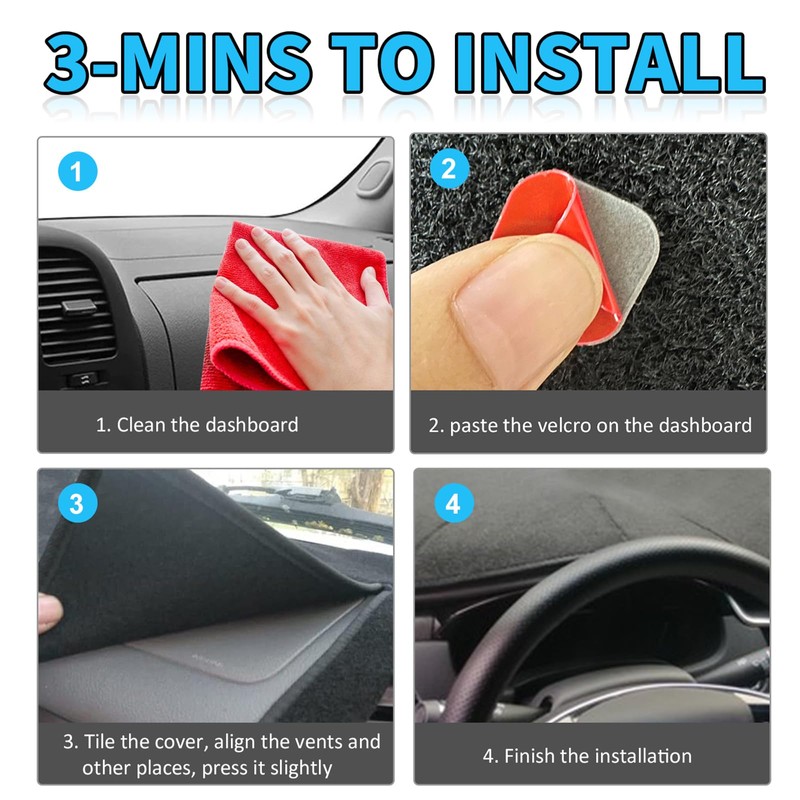 3-MINS TO INSTALL

1

1. Clean the dashboard

2

2. paste the velcro on the dashboard

3

3. Tile the cover, align the vents and other places, press it slightly

4

4. Finish the installation