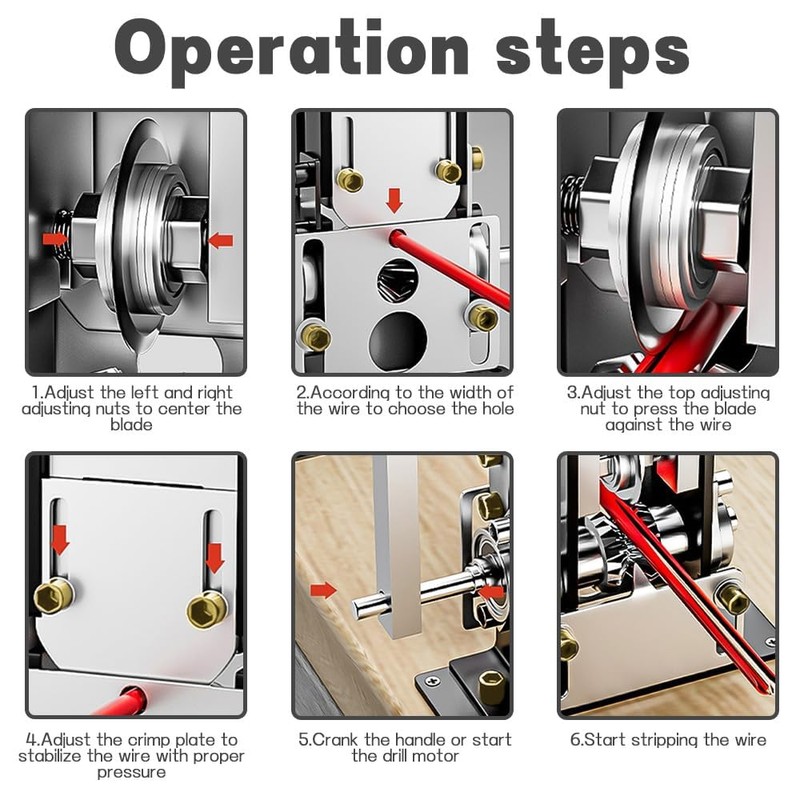 Operation steps

1.Adjust the left and right adjusting nuts to center the blade

2.According to the width of the wire to choose the hole

3.Adjust the top adjusting nut to press the blade against the wire

4.Adjust the crimp plate to stabilize the wire with proper pressure

5.Crank the handle or start the drill motor

6.Start stripping the wire