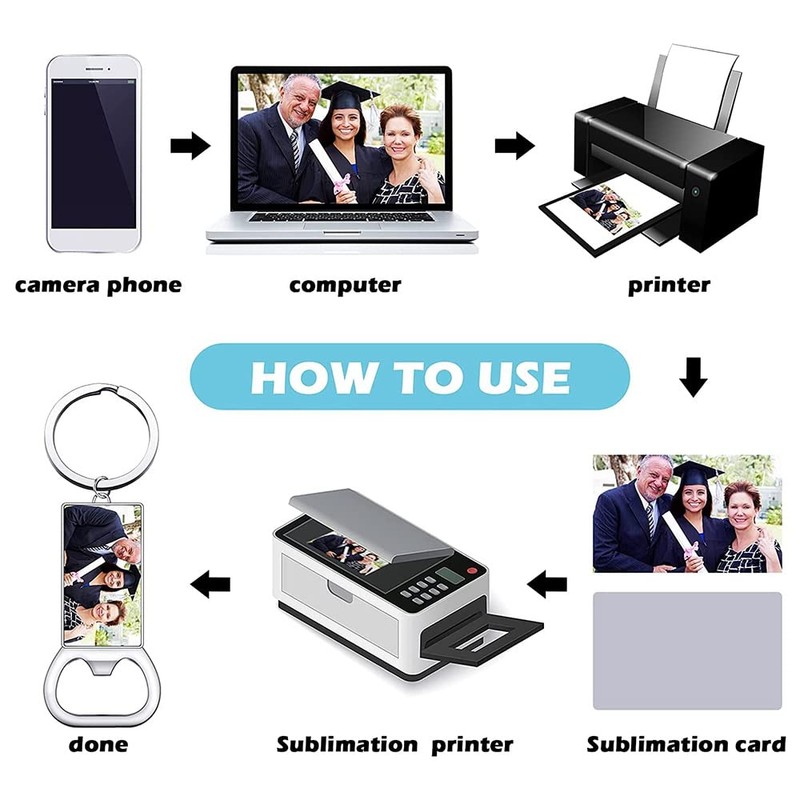 camera phone

computer

printer

HOW TO USE

done

Sublimation printer

Sublimation card