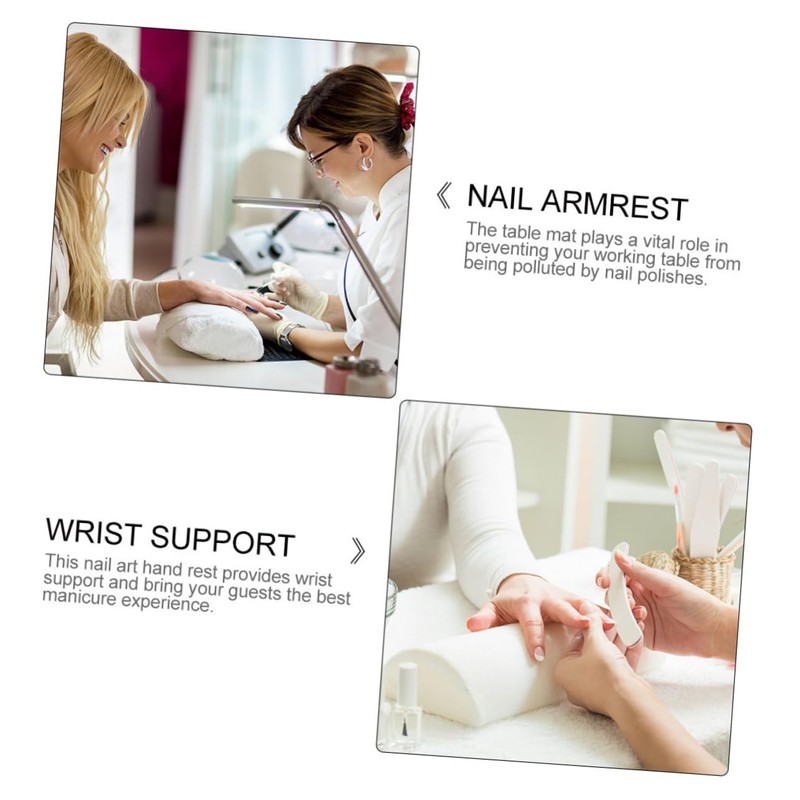 《 NAIL ARMREST

The table mat plays a vital role in preventing your working table from being polluted by nail polishes.

WRIST SUPPORT 》

This nail art hand rest provides wrist support and bring your guests the best manicure experience.