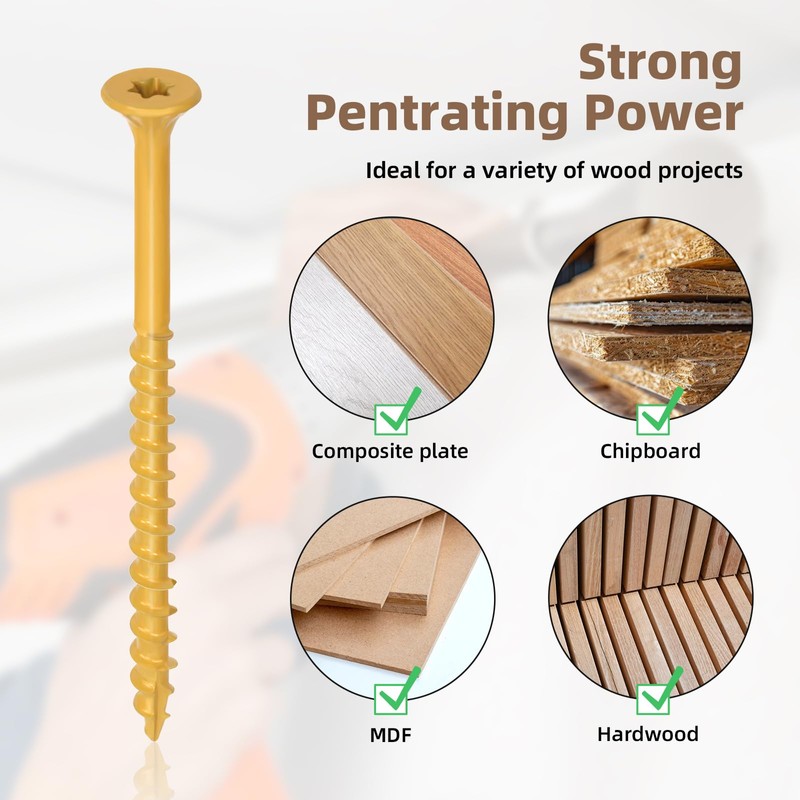 Strong
Pentrating Power

Ideal for a variety of wood projects

Composite plate

Chipboard

MDF

Hardwood