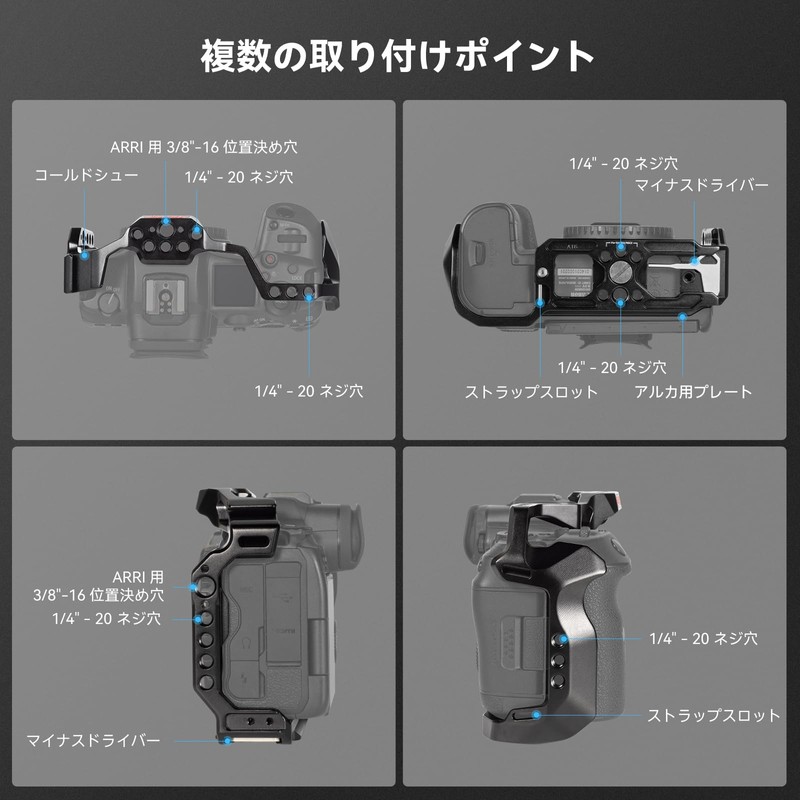 複数の取り付けポイント

ARRI 用 3/8"-16 位置決め穴
コールドシュー
1/4" - 20 ネジ穴
1/4" - 20 ネジ穴

1/4" - 20 ネジ穴
マイナスドライバー
1/4" - 20 ネジ穴
ストラップスロット
アルカ用プレート

ARRI 用
3/8"-16 位置決め穴
1/4" - 20 ネジ穴
マイナスドライバー

1/4" - 20 ネジ穴
ストラップスロット