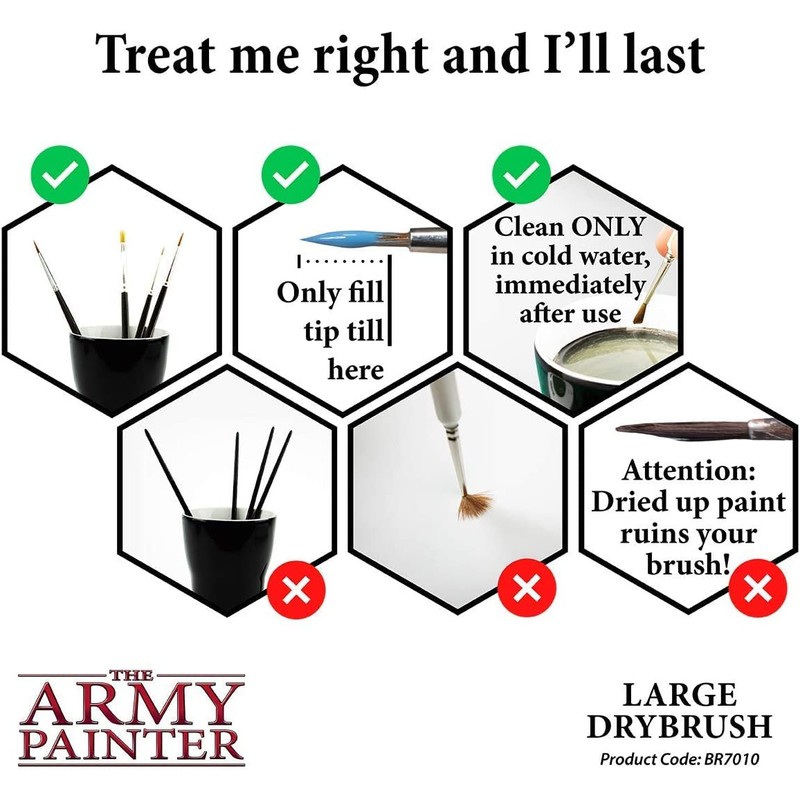 Treat me right and I'll last

Only fill tip till here

Clean ONLY in cold water, immediately after use

Attention: Dried up paint ruins your brush!

THE ARMY PAINTER

LARGE DRYBRUSH
Product Code: BR7010