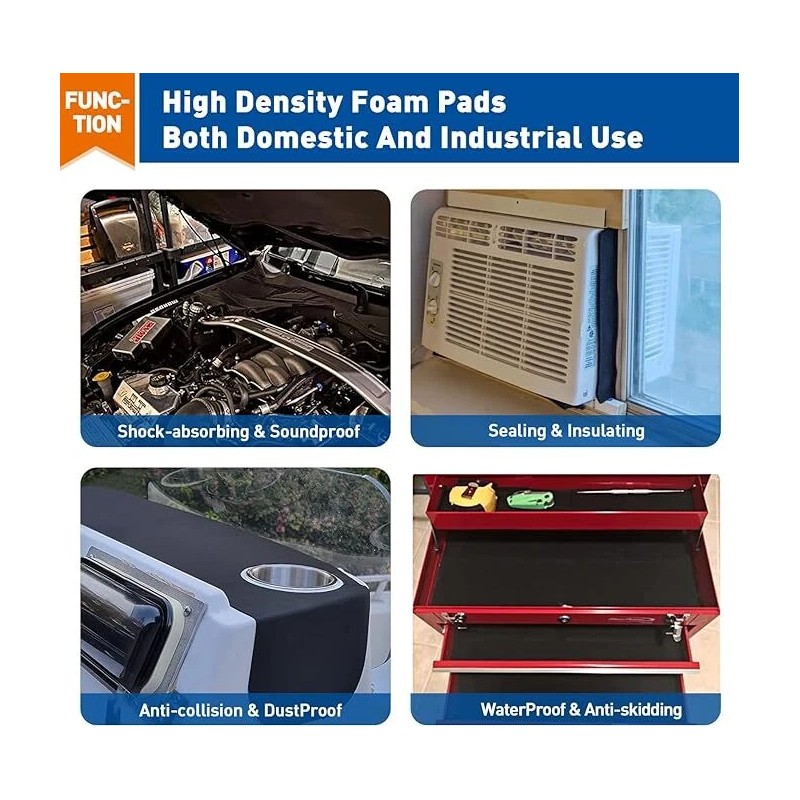 FUNCTION

High Density Foam Pads
Both Domestic And Industrial Use

Shock-absorbing & Soundproof

Sealing & Insulating

Anti-collision & DustProof

WaterProof & Anti-skidding