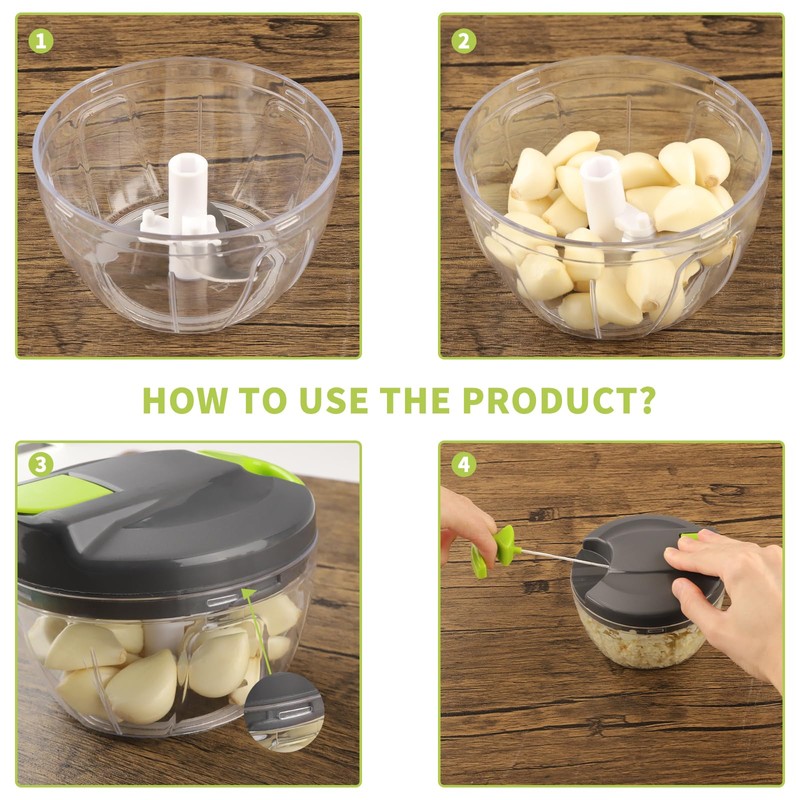 1

2

HOW TO USE THE PRODUCT?

3

4