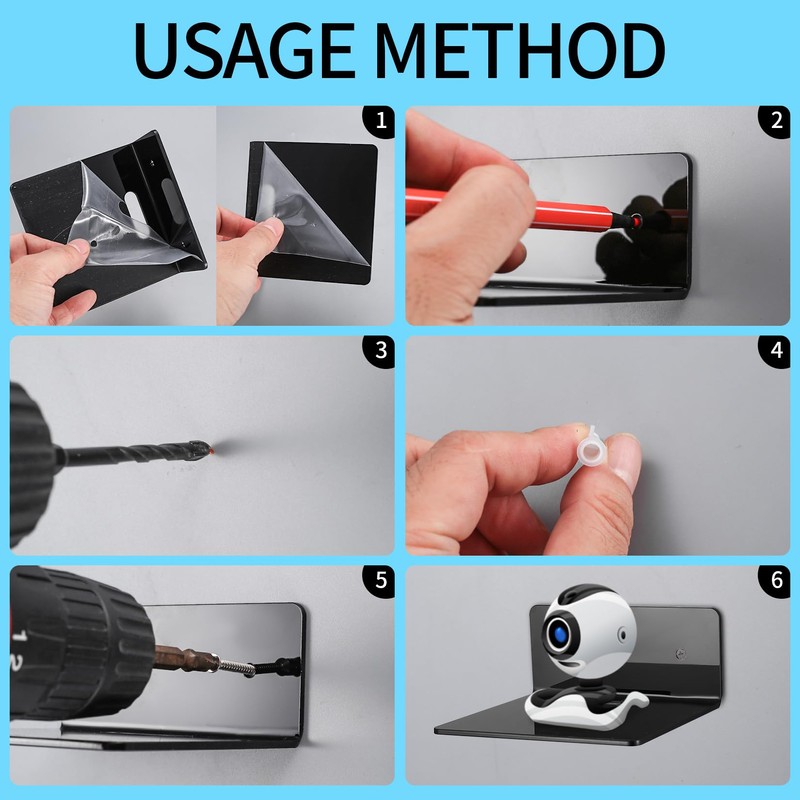 USAGE METHOD

1

2

3

4

5

1
2

6