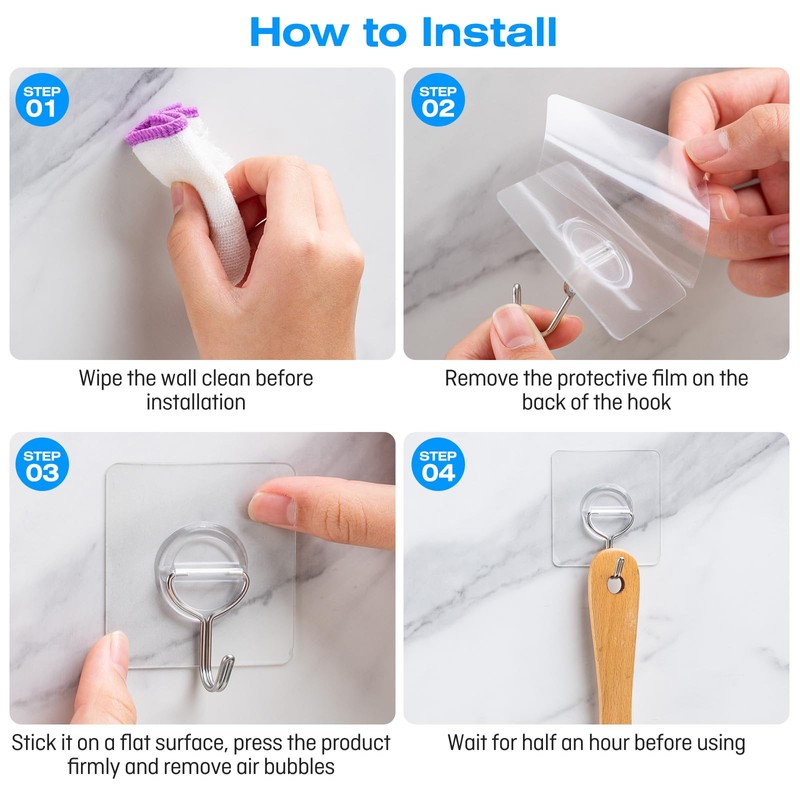 How to Install

STEP 01

Wipe the wall clean before installation

STEP 02

Remove the protective film on the back of the hook

STEP 03

Stick it on a flat surface, press the product firmly and remove air bubbles

STEP 04

Wait for half an hour before using