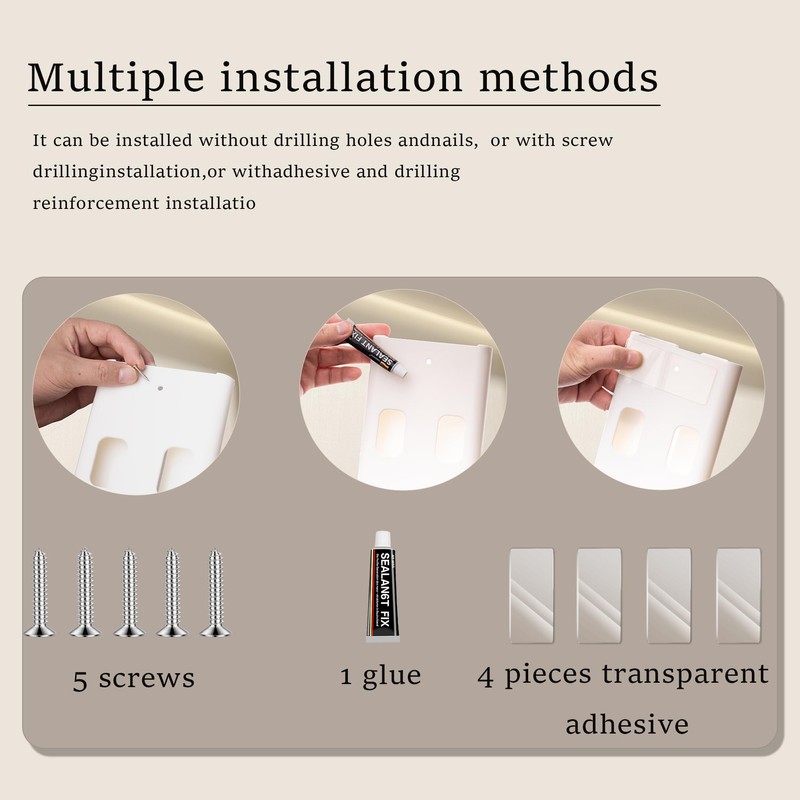 Multiple installation methods

It can be installed without drilling holes andnails, or with screw drillinginstallation,or withadhesive and drilling reinforcement installatio

SEALANT FIX

SEALAN6T FIX

5 screws

1 glue

4 pieces transparent adhesive