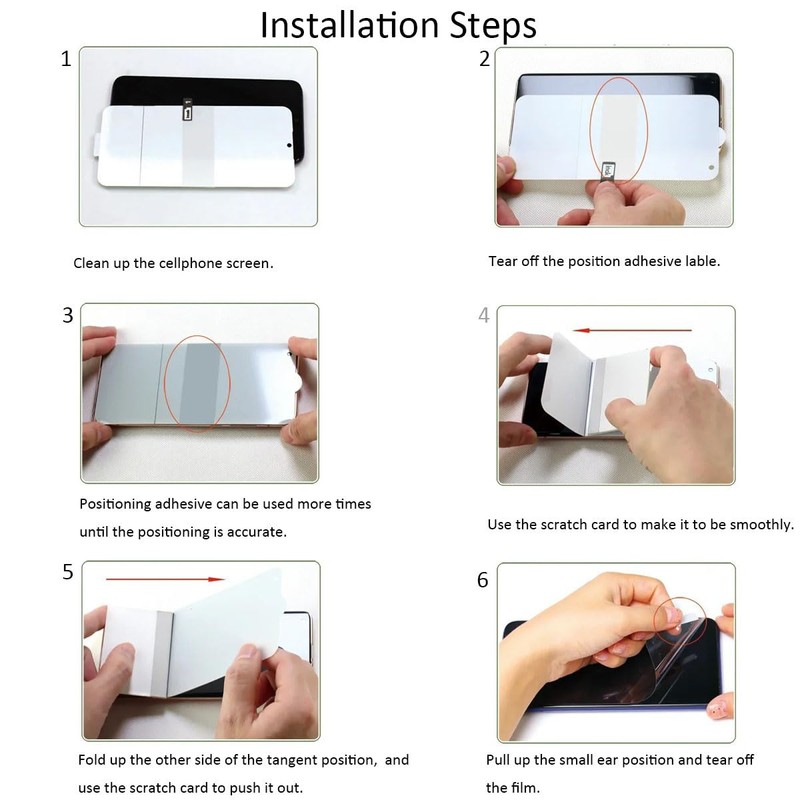 Installation Steps

1

Clean up the cellphone screen.

2

Tear off the position adhesive lable.

3

Positioning adhesive can be used more times until the positioning is accurate.

4

Use the scratch card to make it to be smoothly.

5

Fold up the other side of the tangent position, and use the scratch card to push it out.

6

Pull up the small ear position and tear off the film.