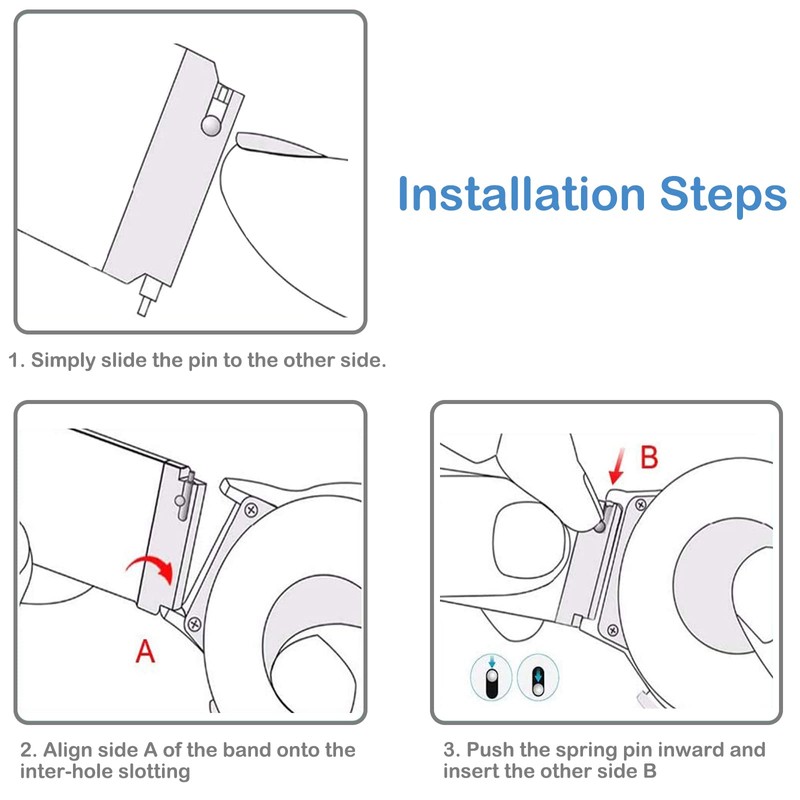 Installation Steps

1. Simply slide the pin to the other side.

A

2. Align side A of the band onto the inter-hole slotting

B

3. Push the spring pin inward and insert the other side B