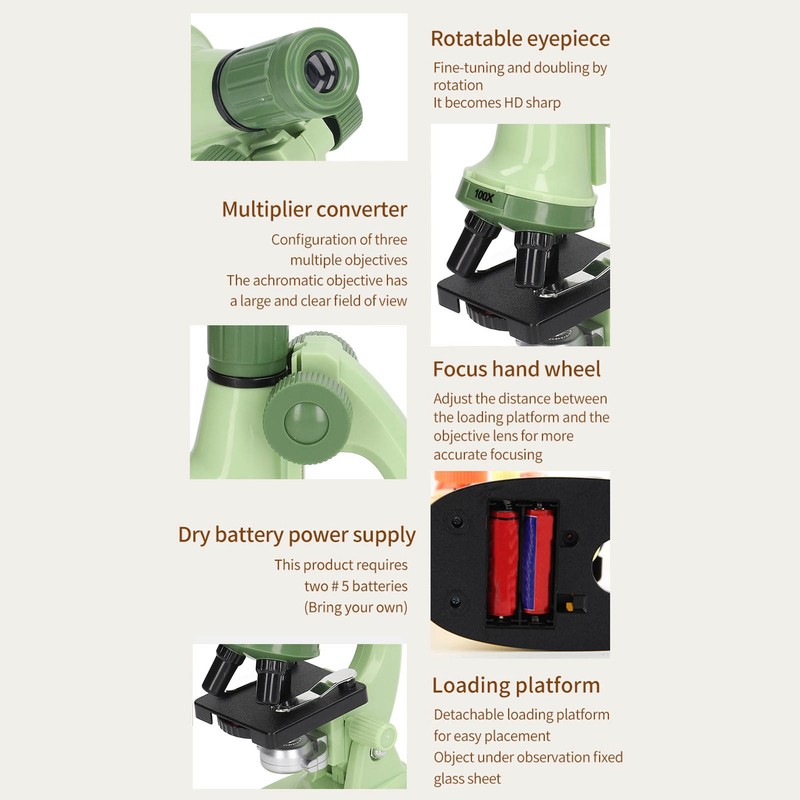 Rotatable eyepiece

Fine-tuning and doubling by rotation
It becomes HD sharp

100X

Multiplier converter

Configuration of three multiple objectives
The achromatic objective has a large and clear field of view

Focus hand wheel

Adjust the distance between the loading platform and the objective lens for more accurate focusing

Dry battery power supply

This product requires two # 5 batteries
(Bring your own)

Loading platform

Detachable loading platform for easy placement
Object under observation fixed glass sheet