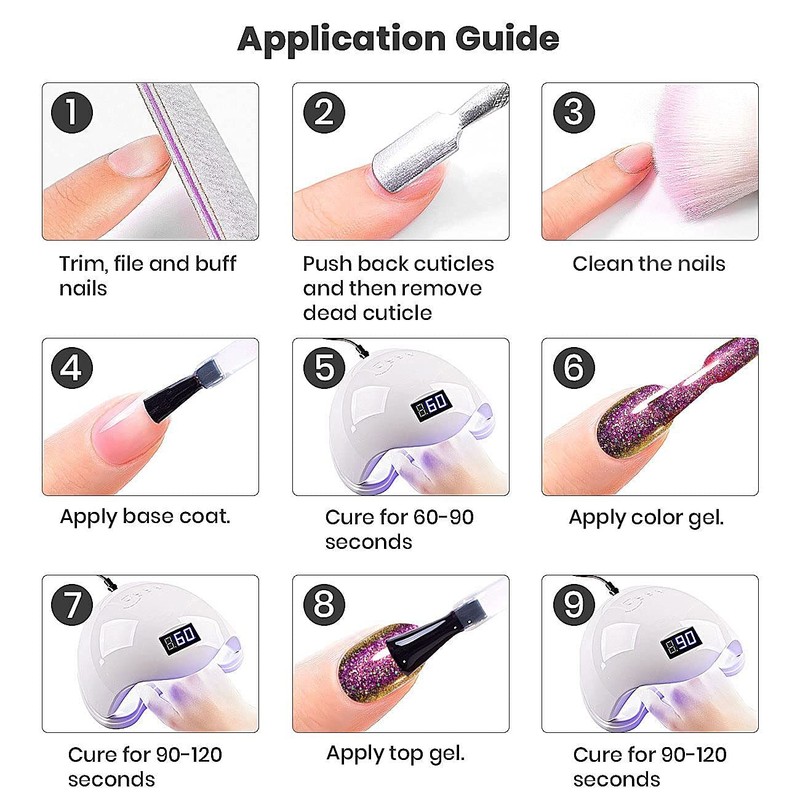 Application Guide

1
Trim, file and buff nails

2
Push back cuticles and then remove dead cuticle

3
Clean the nails

4
Apply base coat.

5
60
Cure for 60-90 seconds

6
Apply color gel.

7
60
Cure for 90-120 seconds

8
Apply top gel.

9
90
Cure for 90-120 seconds