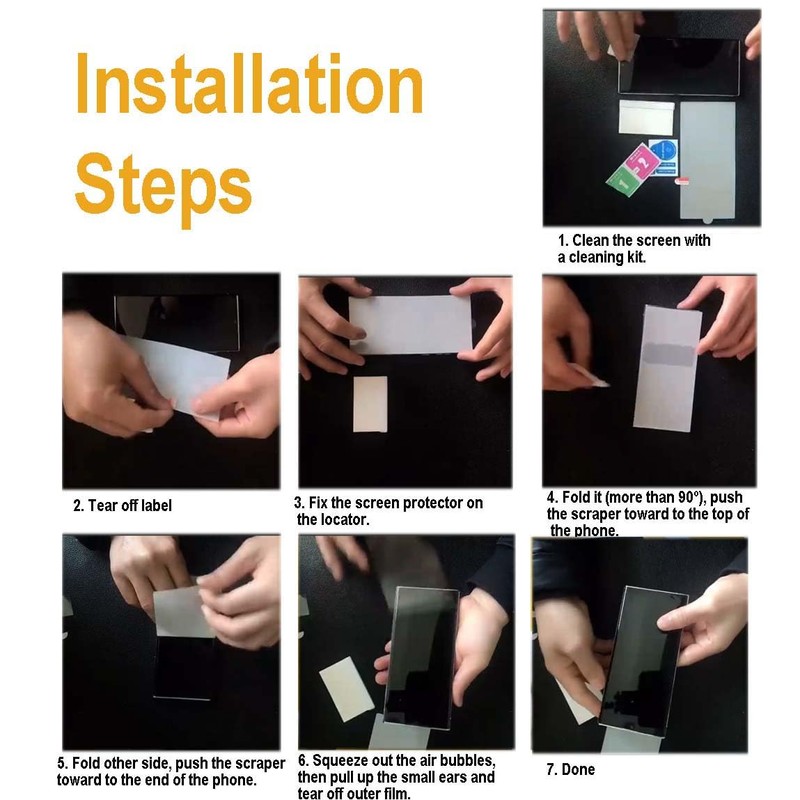 Installation Steps

1. Clean the screen with a cleaning kit.

2. Tear off label

3. Fix the screen protector on the locator.

4. Fold it (more than 90°), push the scraper toward to the top of the phone.

5. Fold other side, push the scraper toward to the end of the phone.

6. Squeeze out the air bubbles, then pull up the small ears and tear off outer film.

7. Done