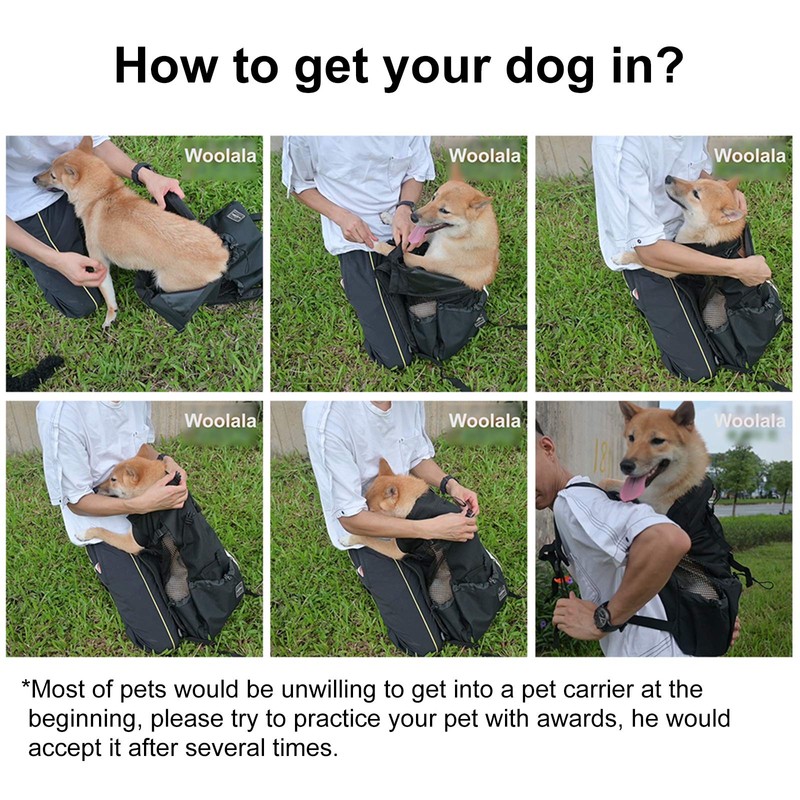 How to get your dog in?

Woolala

Woolala

Woolala

Woolala

Woolala

Woolala

*Most of pets would be unwilling to get into a pet carrier at the beginning, please try to practice your pet with awards, he would accept it after several times.