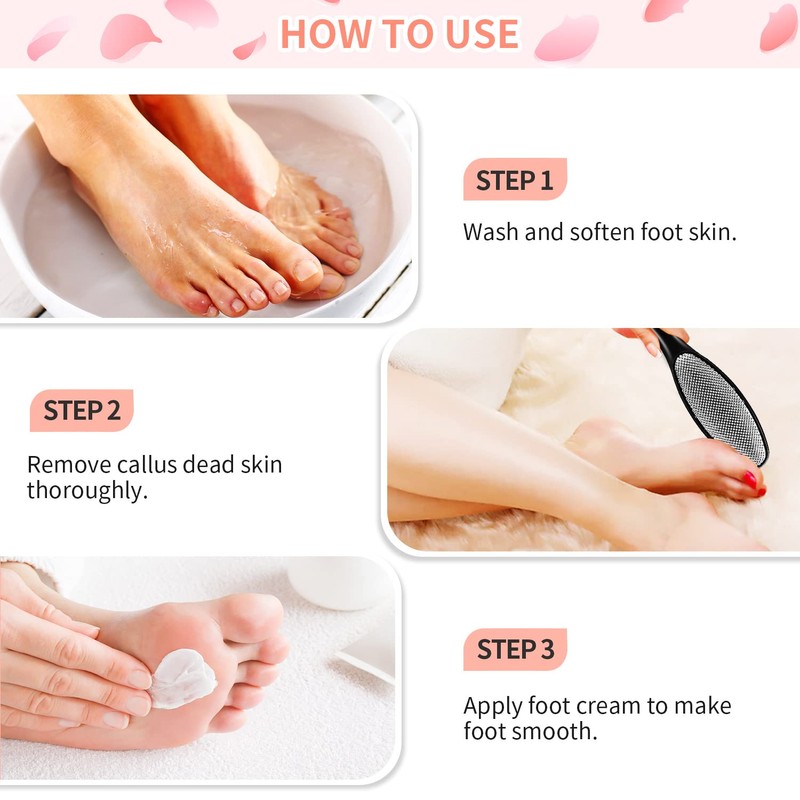 HOW TO USE

STEP 1

Wash and soften foot skin.

STEP 2

Remove callus dead skin thoroughly.

STEP 3

Apply foot cream to make foot smooth.